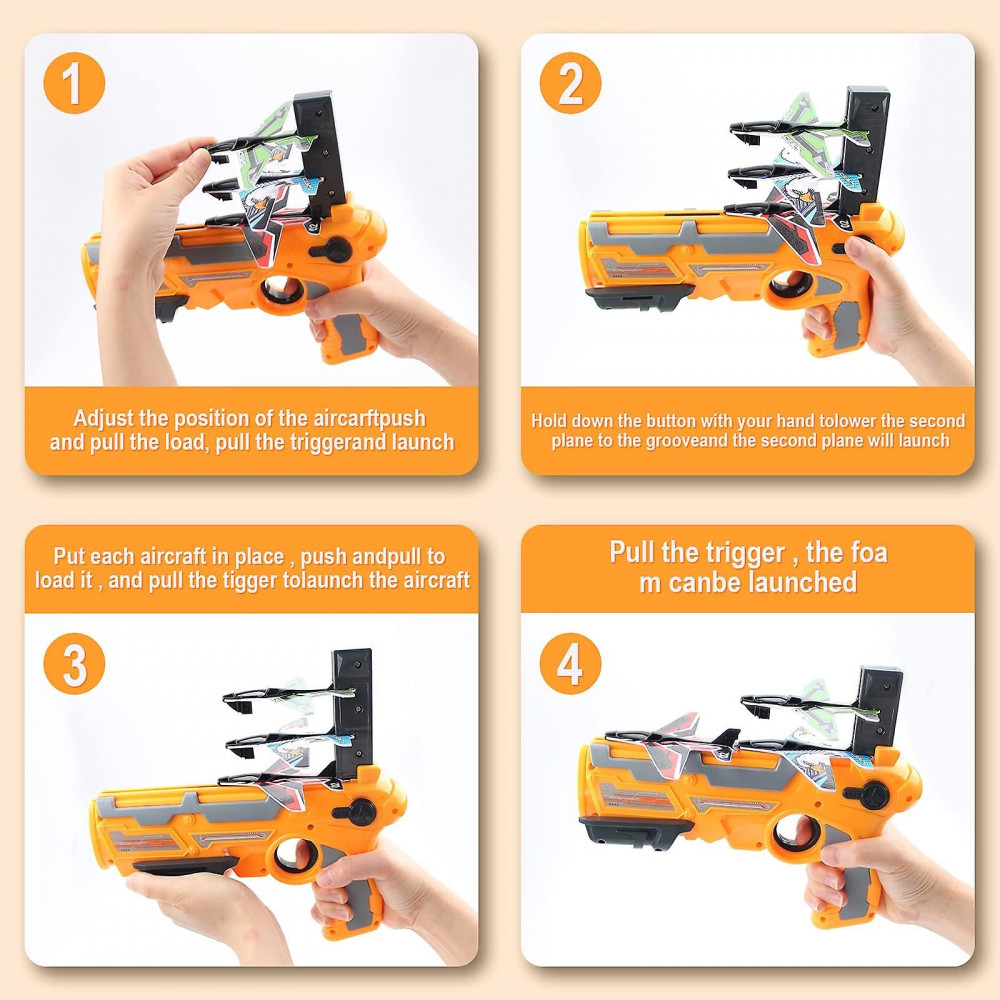 1

Adjust the position of the aircarftpush and pull the load, pull the triggerand launch

2

Hold down the button with your hand tolower the second plane to the grooveand the second plane will launch

Put each aircraft in place , push andpull to load it , and pull the tigger tolaunch the aircraft

3

Pull the trigger , the foa m canbe launched

4