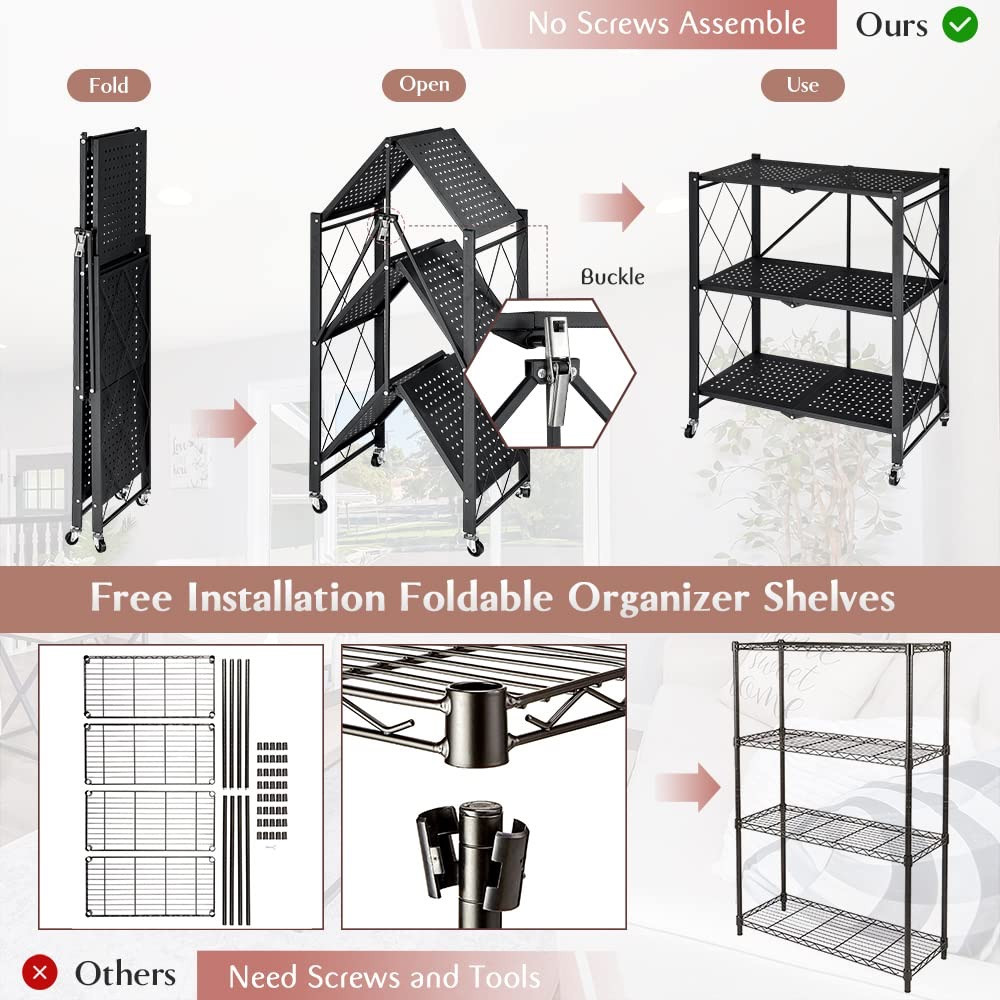 No Screws Assemble

Ours

Fold

Open

Use

Buckle

Free Installation Foldable Organizer Shelves

Others

Need Screws and Tools