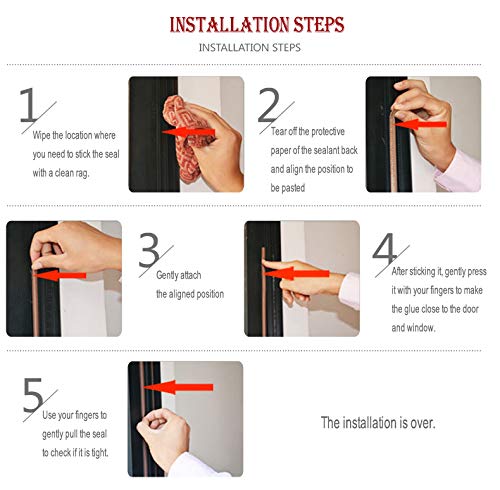 INSTALLATION STEPS

INSTALLATION STEPS

1

Wipe the location where you need to stick the seal with a clean rag.

2

Tear off the protective paper of the sealant back and align the position to be pasted

3

Gently attach the aligned position

4

After sticking it, gently press it with your fingers to make the glue close to the door and window.

5

Use your fingers to gently pull the seal to check if it is tight.

The installation is over.