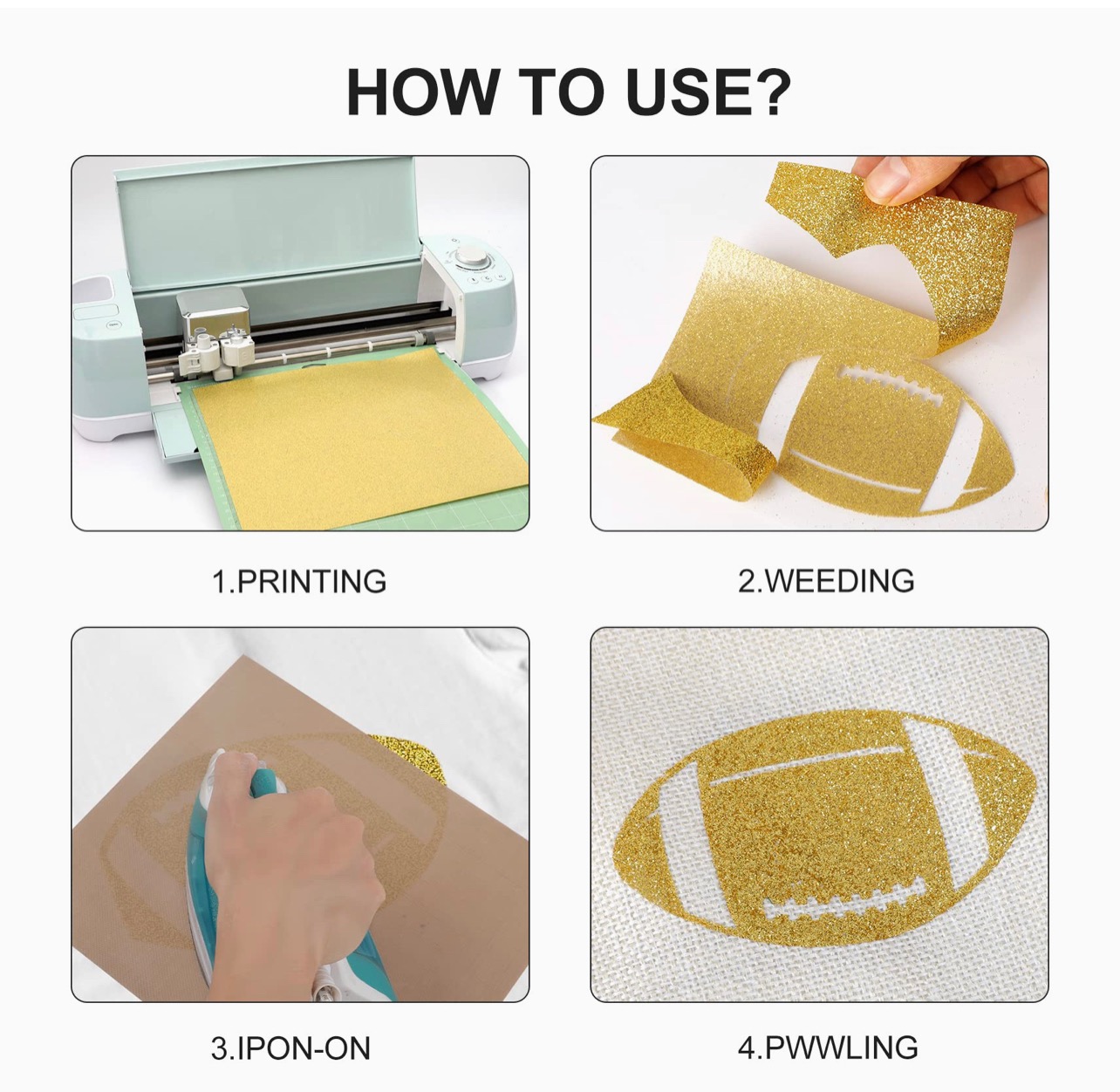 HOW TO USE?

1.PRINTING

2.WEEDING

3.IPON-ON

4.PWWLING