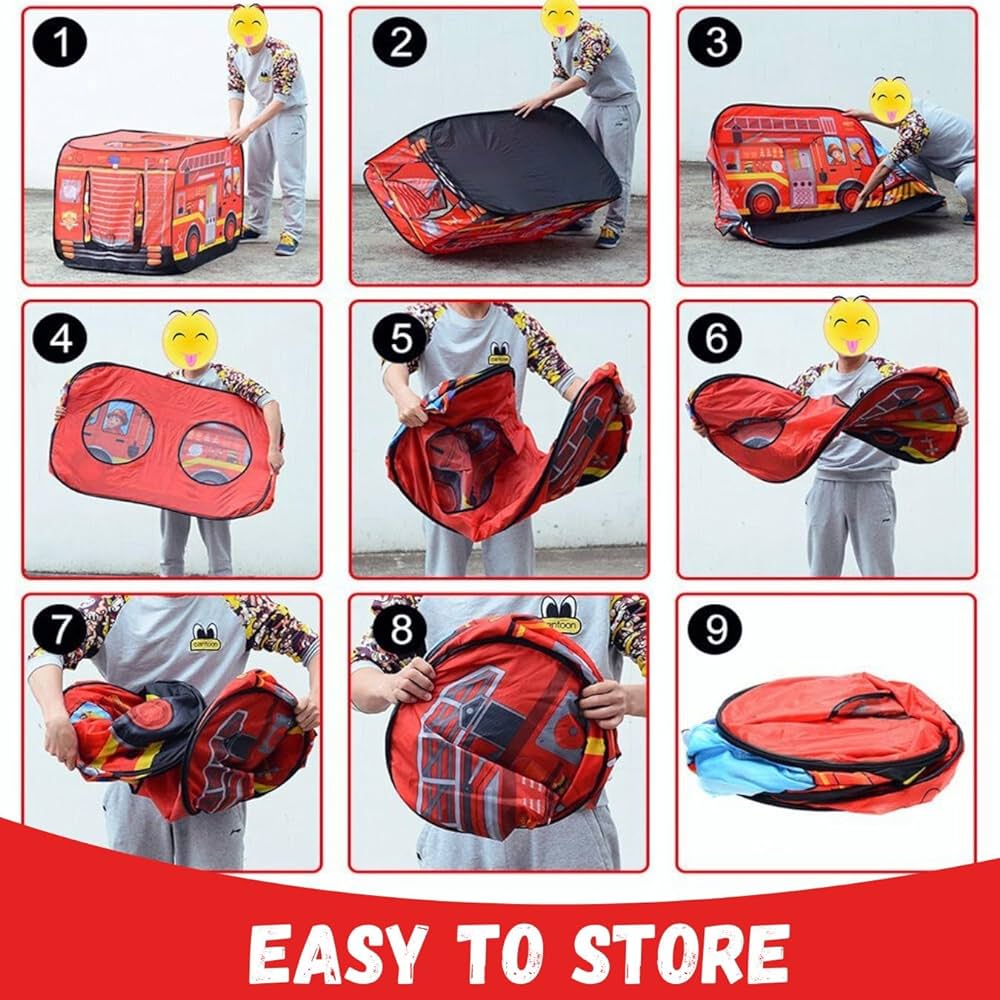 1
2
3
4
5
cartoon
6
7
cartoon
8
cartoon
9
EASY TO STORE