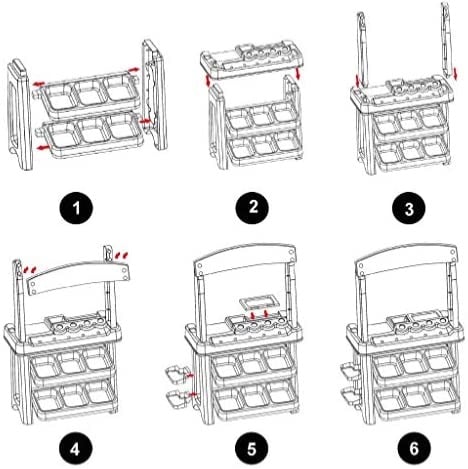 1

2

3

4

5

6