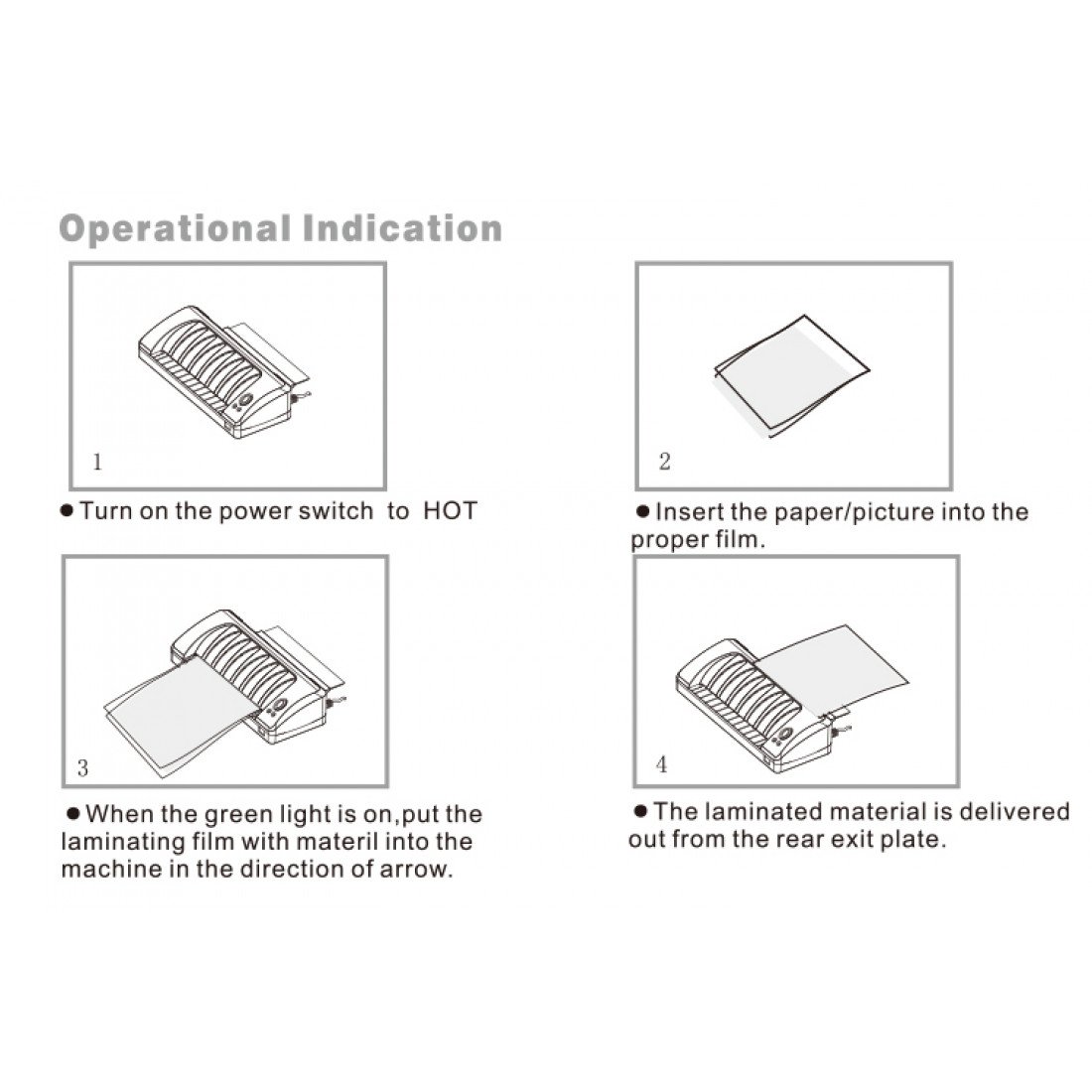 Operational Indication

1

● Turn on the power switch to HOT

2

● Insert the paper/picture into the proper film.

3

● When the green light is on,put the laminating film with materil into the machine in the direction of arrow.

4

● The laminated material is delivered out from the rear exit plate.