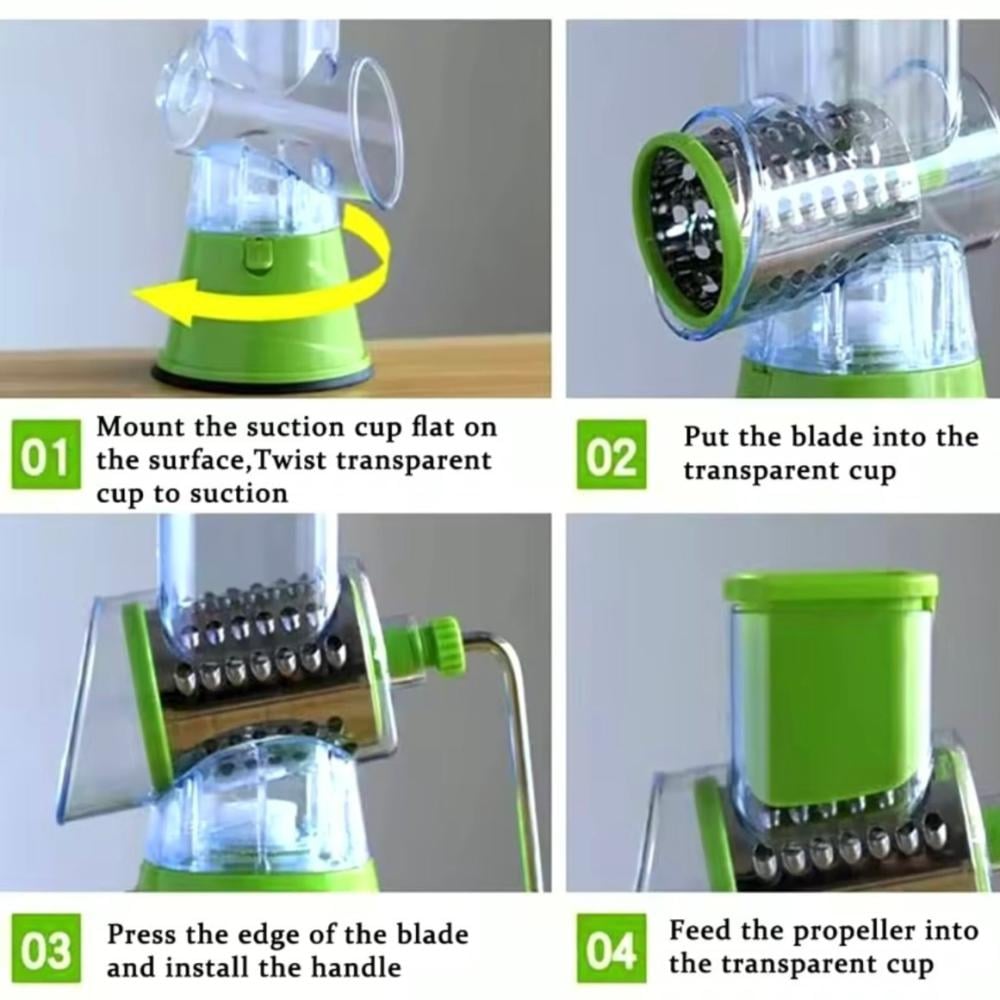 01 Mount the suction cup flat on the surface,Twist transparent cup to suction

02 Put the blade into the transparent cup

03 Press the edge of the blade and install the handle

04 Feed the propeller into the transparent cup