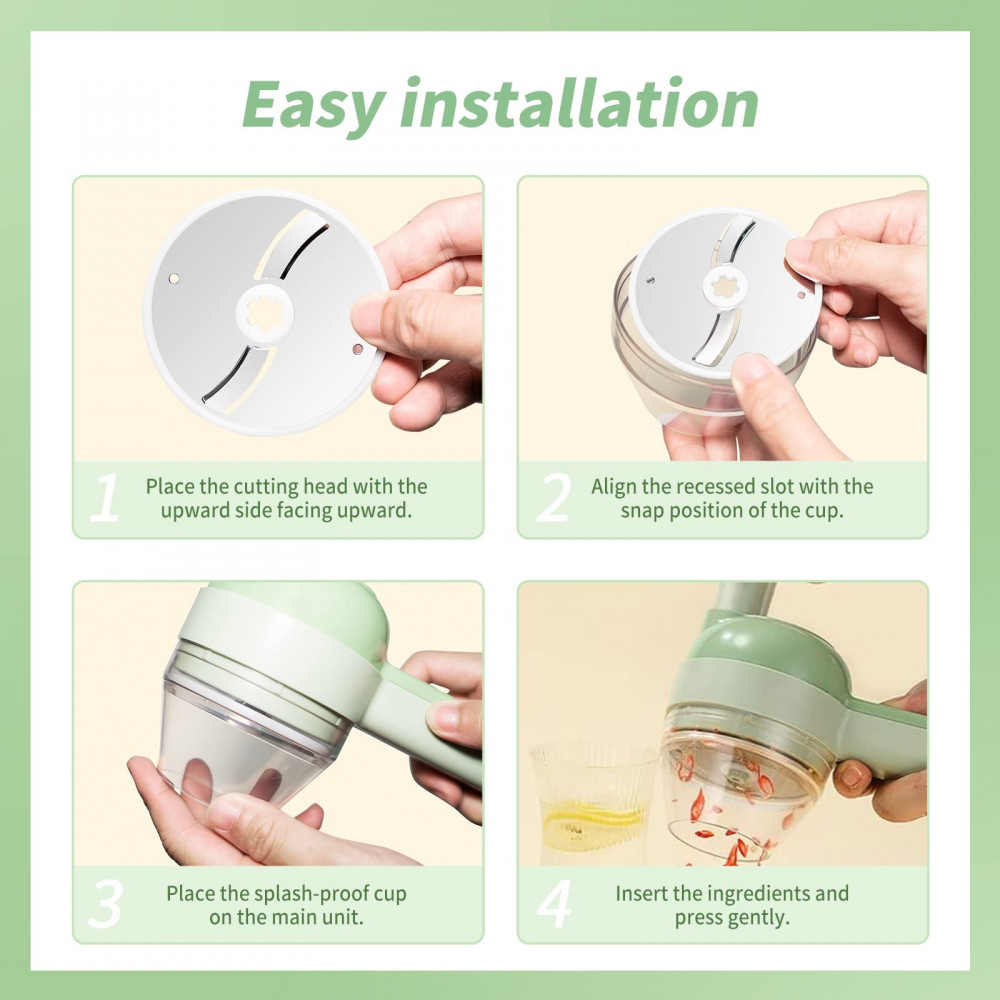 Easy installation

1 Place the cutting head with the upward side facing upward.

2 Align the recessed slot with the snap position of the cup.

3 Place the splash-proof cup on the main unit.

4 Insert the ingredients and press gently.