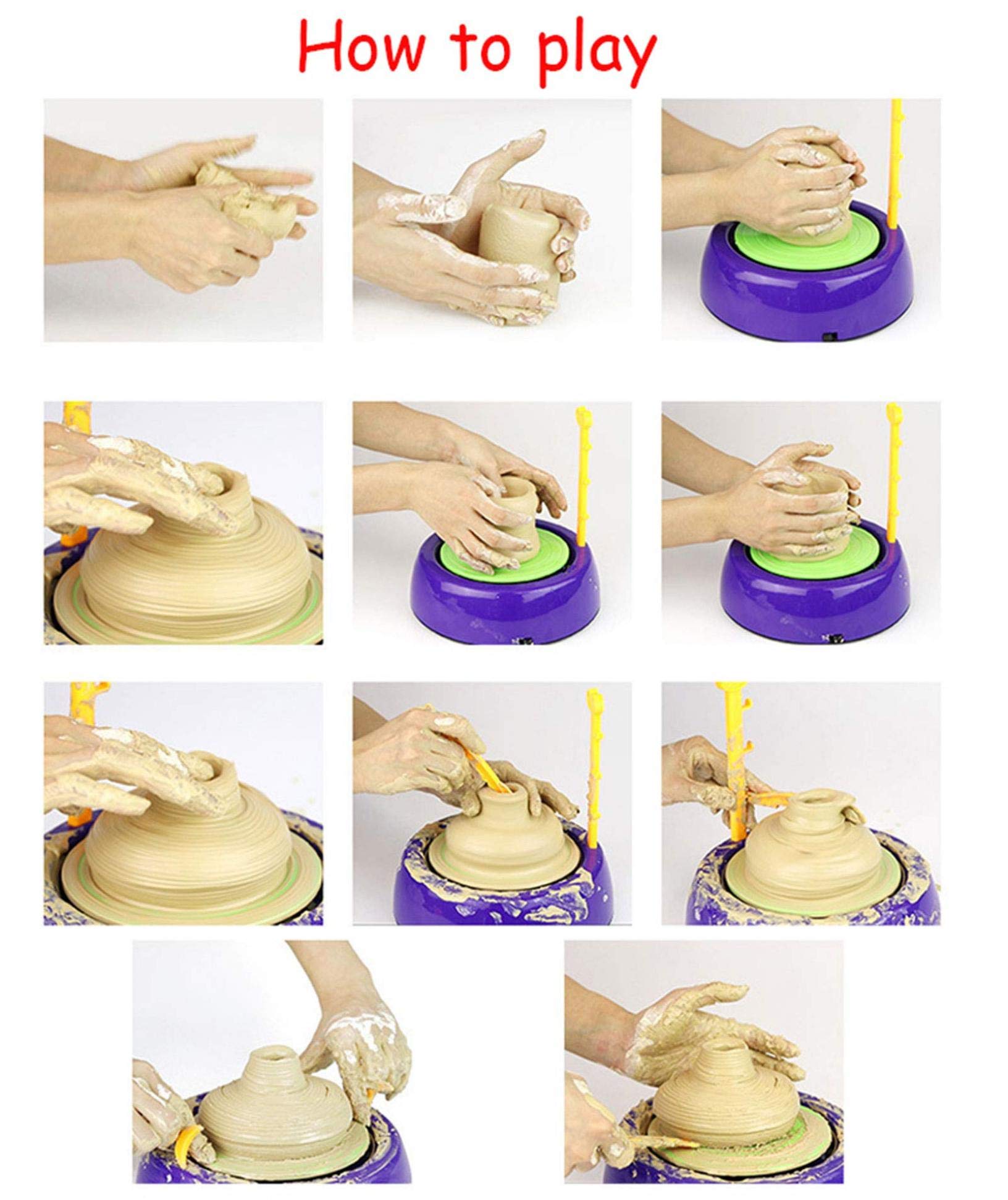 How to play