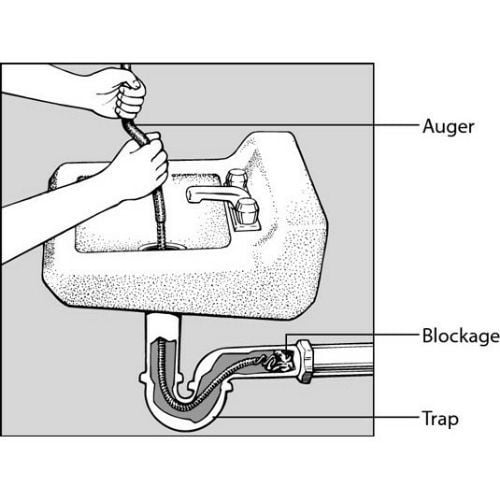 Auger

Blockage

Trap