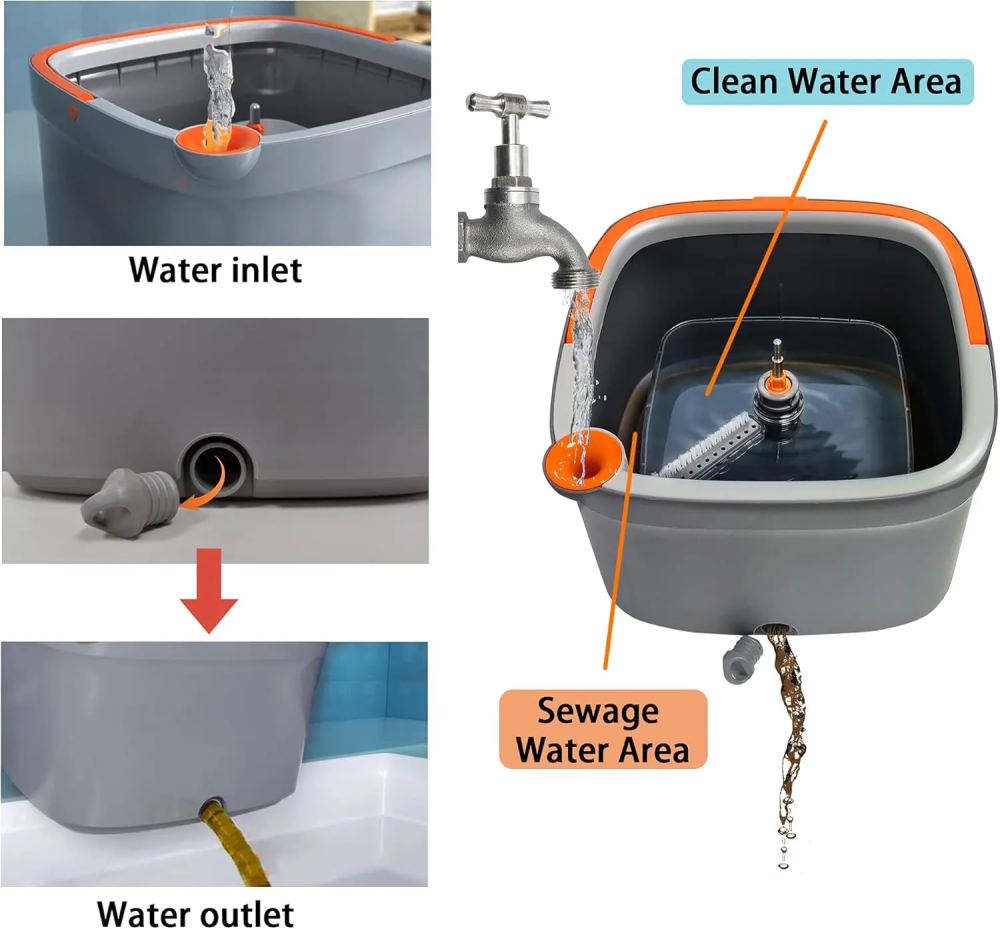 Water inlet

Water outlet

Clean Water Area

Sewage Water Area