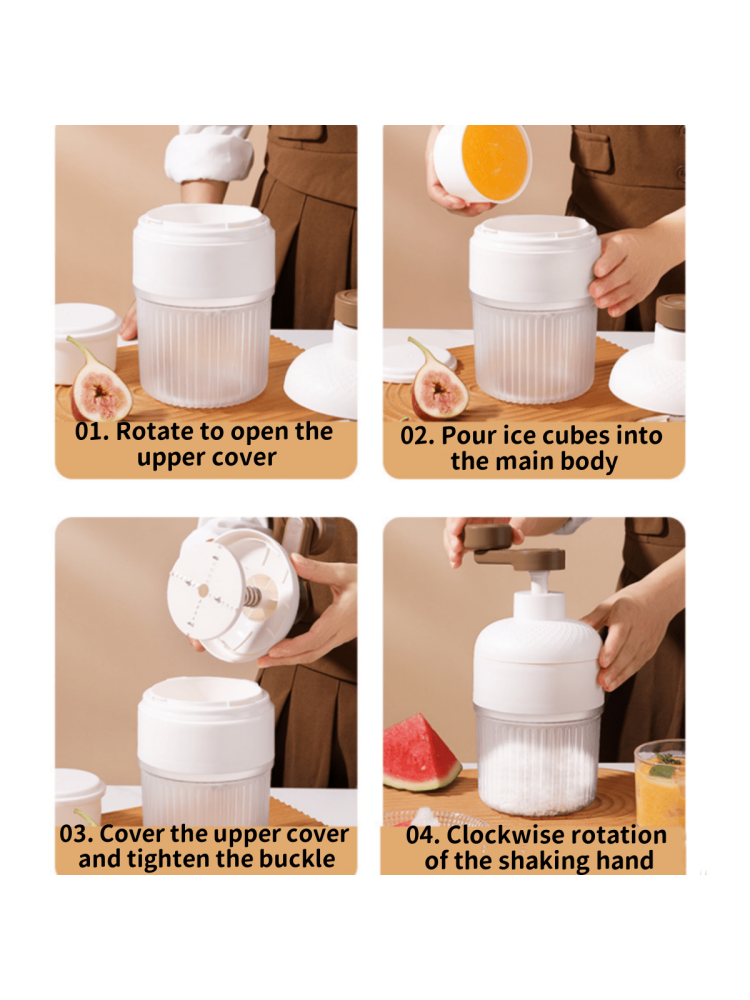 01. Rotate to open the upper cover

02. Pour ice cubes into the main body

03. Cover the upper cover and tighten the buckle

04. Clockwise rotation of the shaking hand