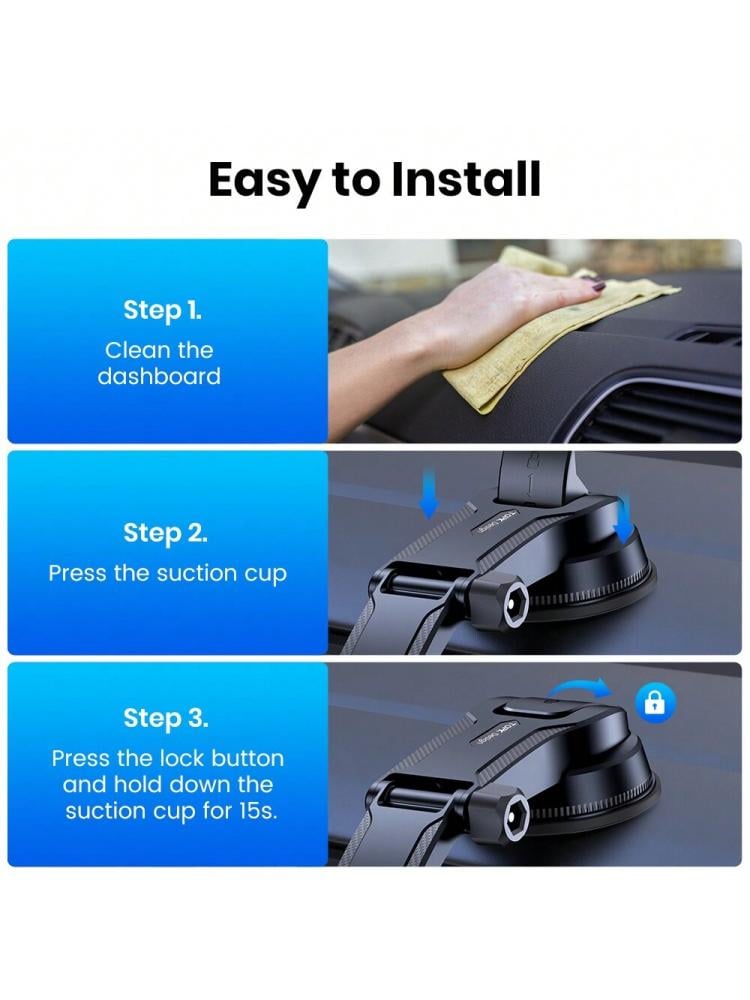 Easy to Install

Step 1.
Clean the dashboard

Step 2.
Press the suction cup

Step 3.
Press the lock button and hold down the suction cup for 15s.