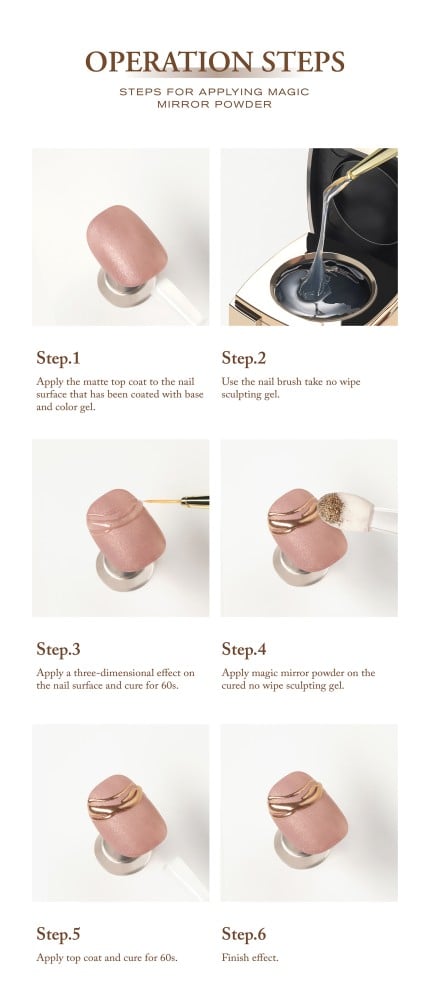 OPERATION STEPS
STEPS FOR APPLYING MAGIC MIRROR POWDER

Step.1
Apply the matte top coat to the nail surface that has been coated with base and color gel.

Step.2
Use the nail brush take no wipe sculpting gel.

Step.3
Apply a three-dimensional effect on the nail surface and cure for 60s.

Step.4
Apply magic mirror powder on the cured no wipe sculpting gel.

Step.5
Apply top coat and cure for 60s.

Step.6
Finish effect.