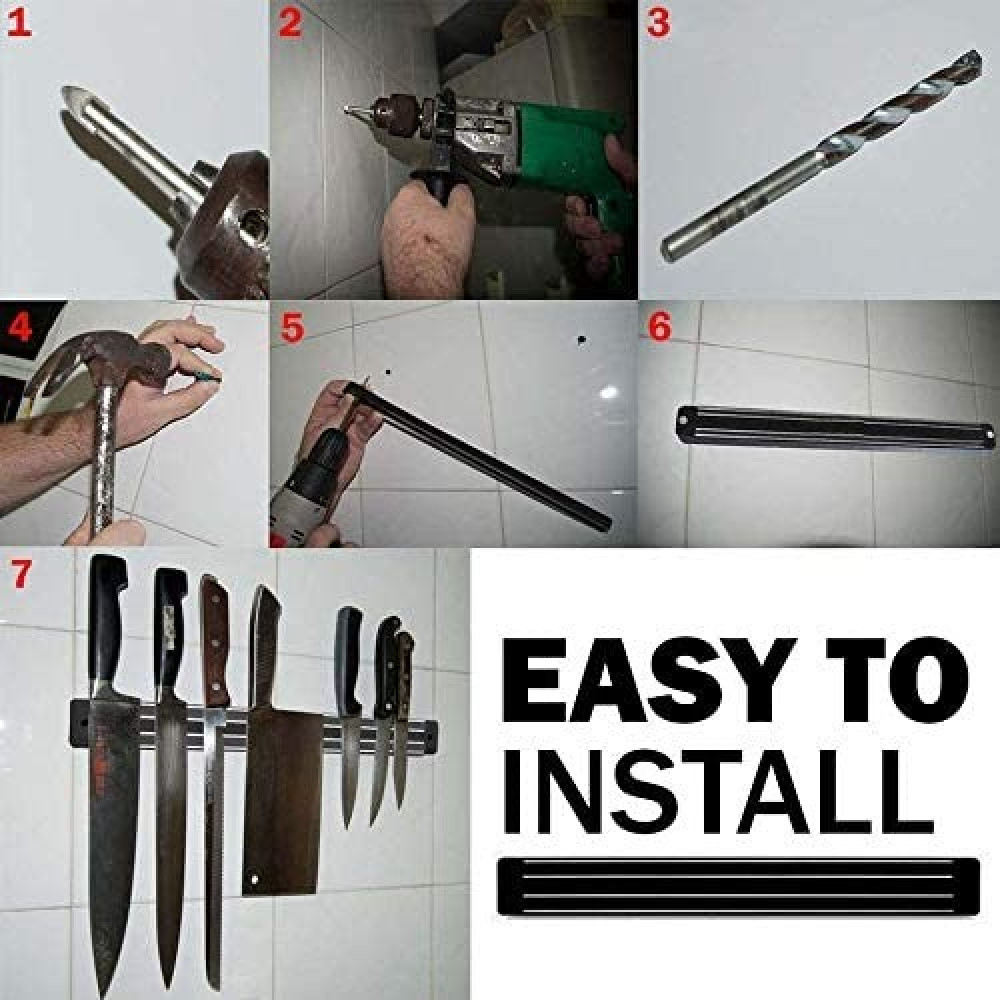 1
2
3
4
5
6
7
EASY TO
INSTALL