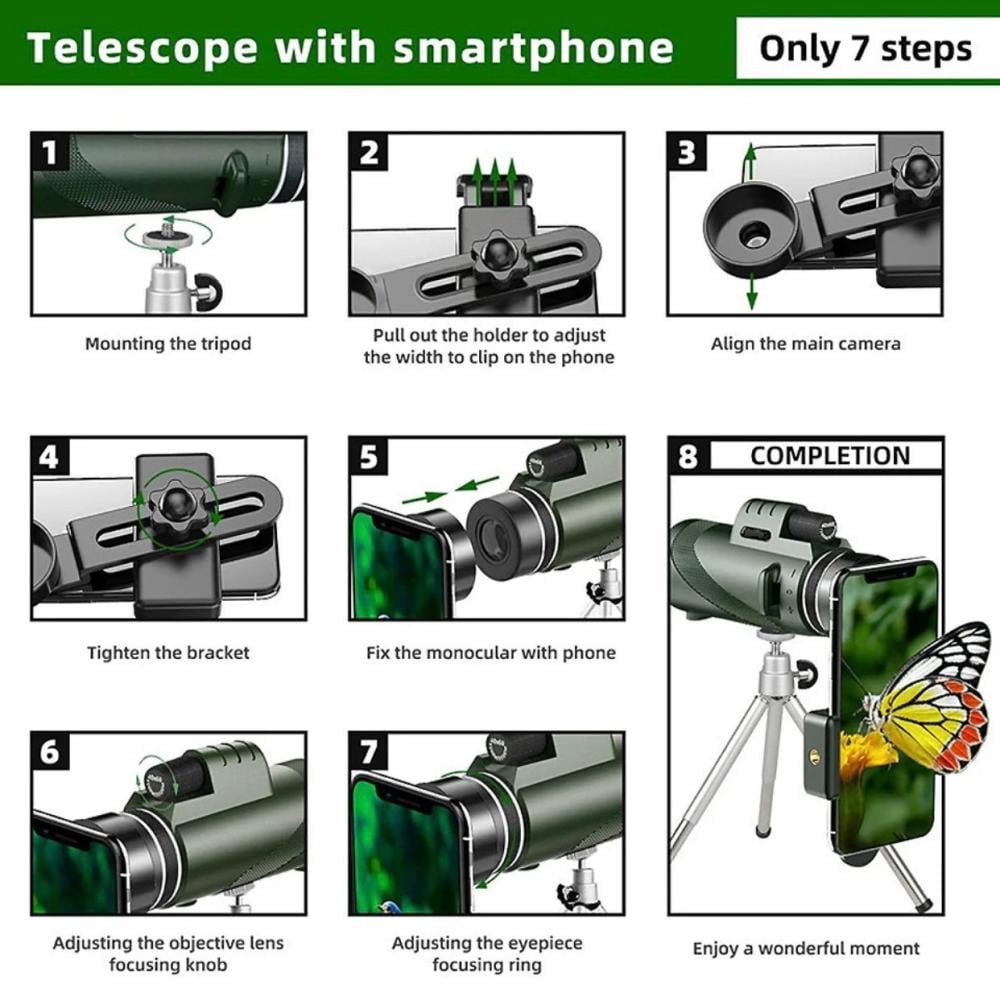 Telescope with smartphone

Only 7 steps

1

Mounting the tripod

2

Pull out the holder to adjust the width to clip on the phone

3

Align the main camera

4

Tighten the bracket

5

Fix the monocular with phone

8 COMPLETION

6

Adjusting the objective lens focusing knob

7

Adjusting the eyepiece focusing ring

Enjoy a wonderful moment