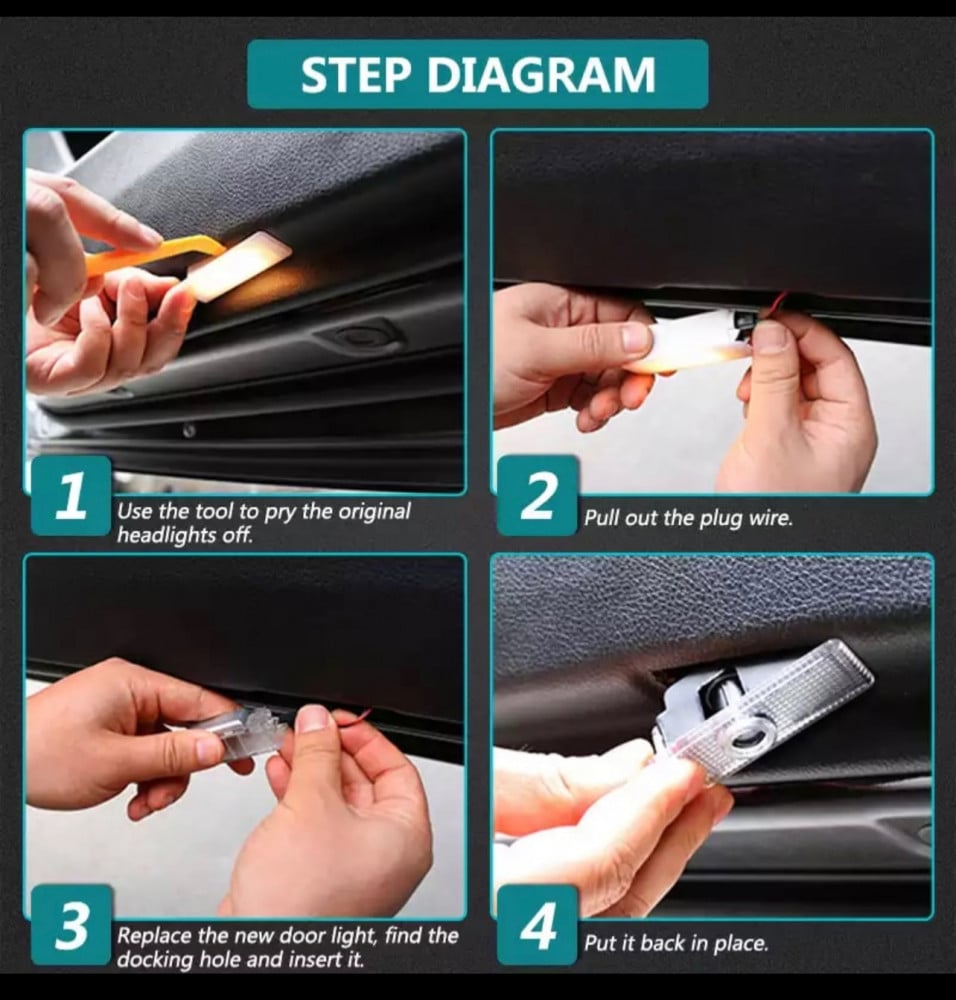 STEP DIAGRAM

1 Use the tool to pry the original headlights off.

2 Pull out the plug wire.

3 Replace the new door light, find the docking hole and insert it.

4 Put it back in place.