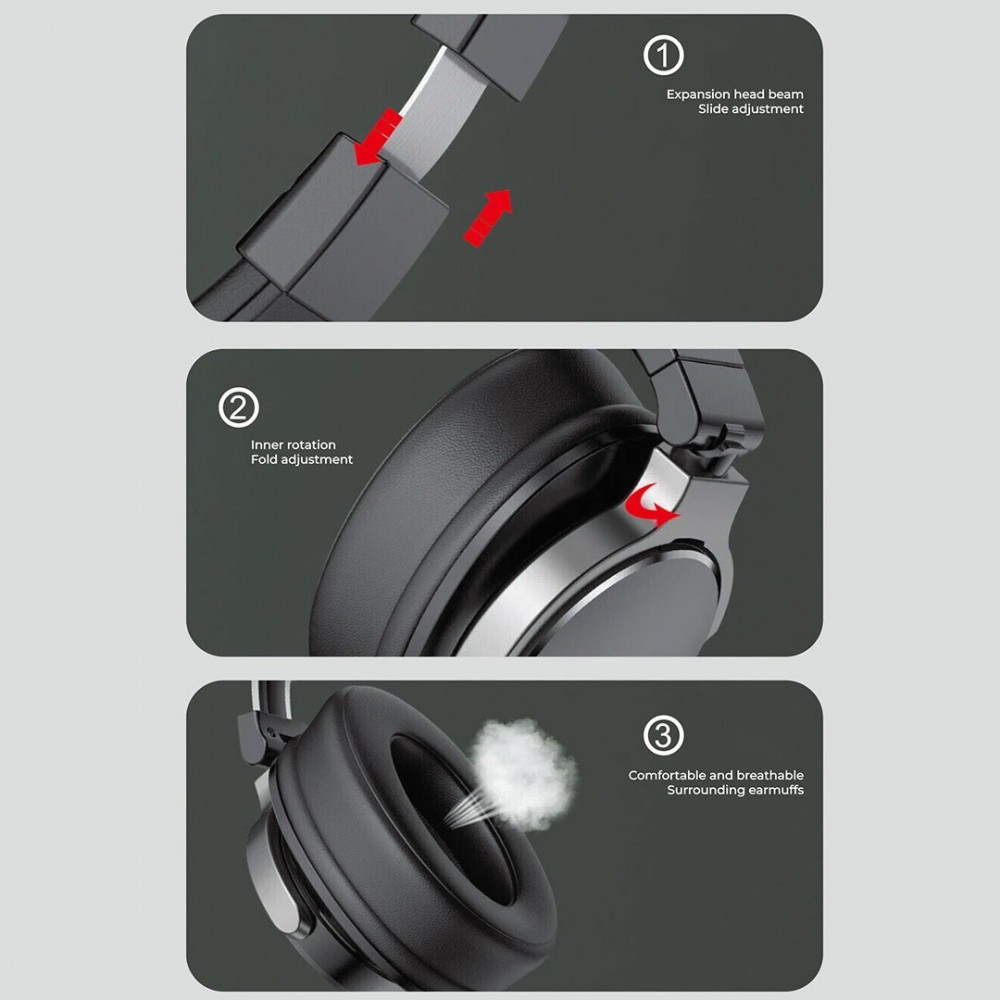 ①
Expansion head beam
Slide adjustment

②
Inner rotation
Fold adjustment

③
Comfortable and breathable
Surrounding earmuffs