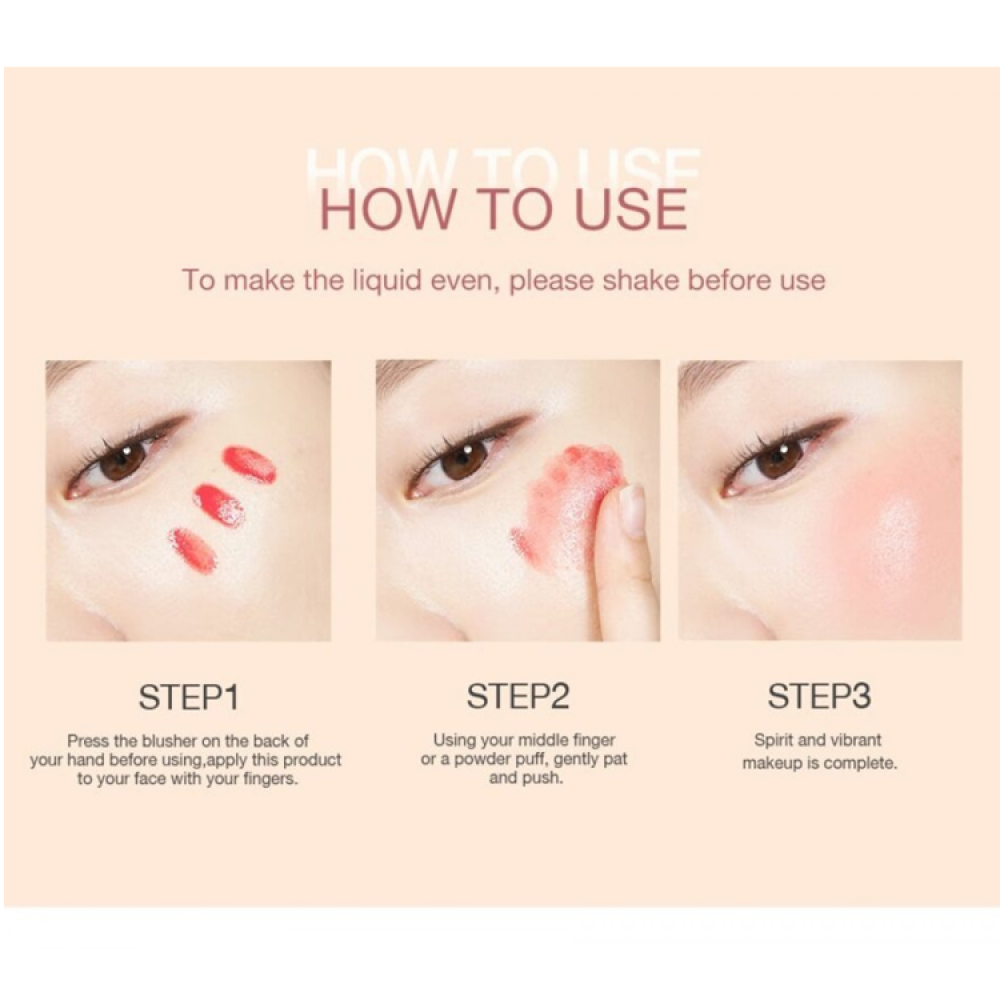 HOW TO USE
HOW TO USE

To make the liquid even, please shake before use

STEP1

Press the blusher on the back of your hand before using,apply this product to your face with your fingers.

STEP2

Using your middle finger or a powder puff, gently pat and push.

STEP3

Spirit and vibrant makeup is complete.