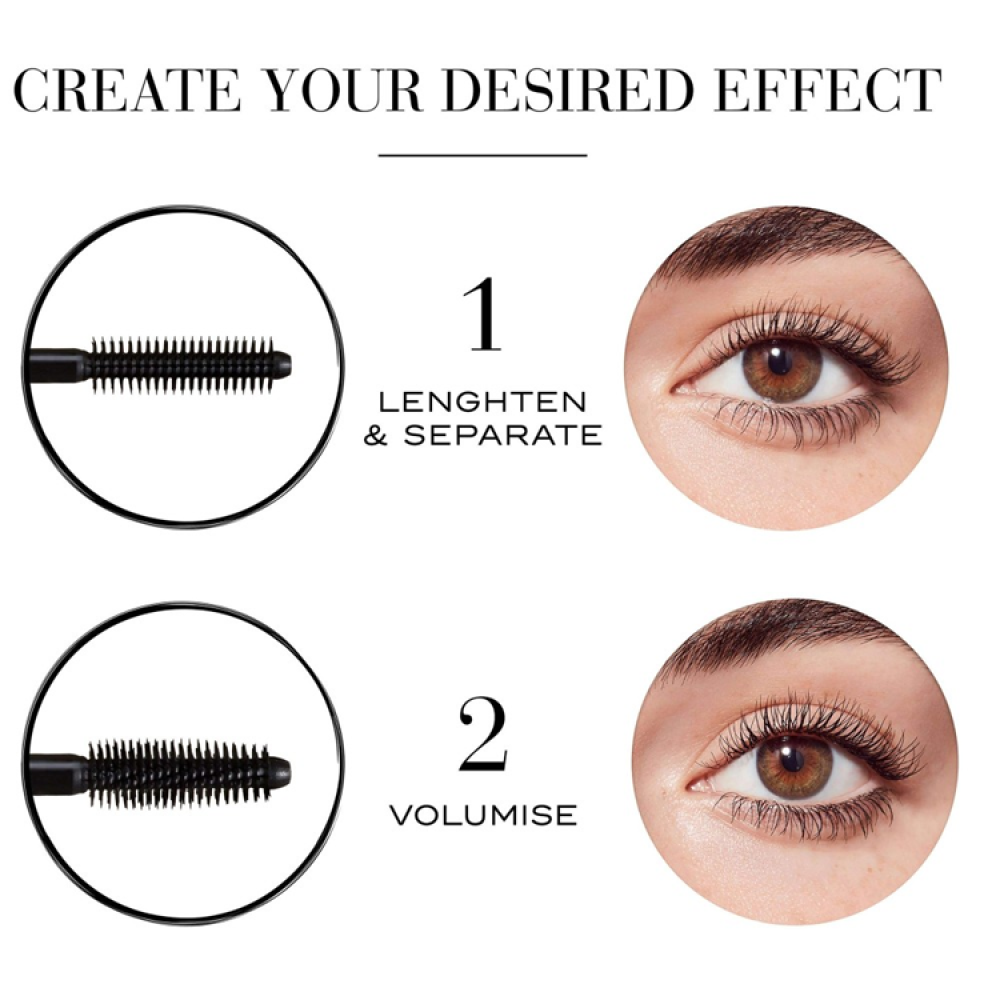 CREATE YOUR DESIRED EFFECT

1
LENGHTEN
& SEPARATE

2
VOLUMISE