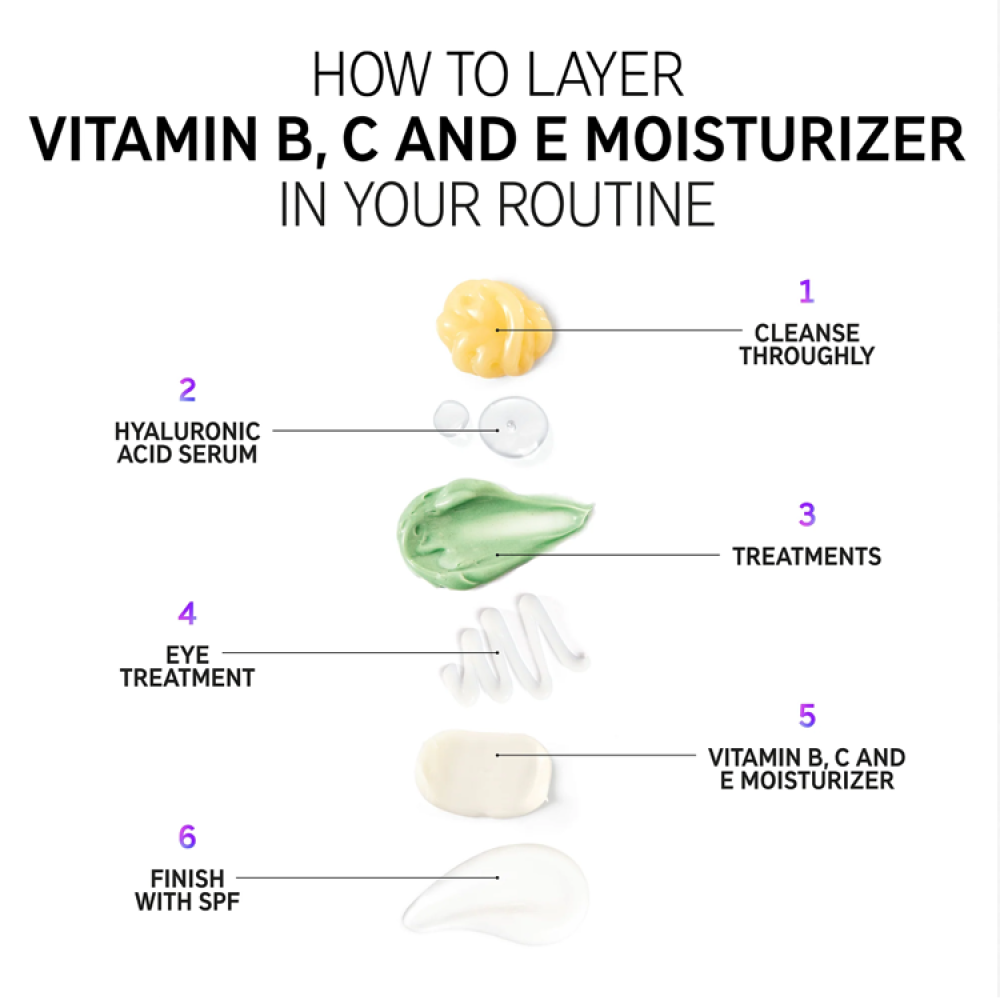 HOW TO LAYER
VITAMIN B, C AND E MOISTURIZER
IN YOUR ROUTINE

1
CLEANSE THROUGHLY

2
HYALURONIC ACID SERUM

3
TREATMENTS

4
EYE TREATMENT

5
VITAMIN B, C AND E MOISTURIZER

6
FINISH WITH SPF