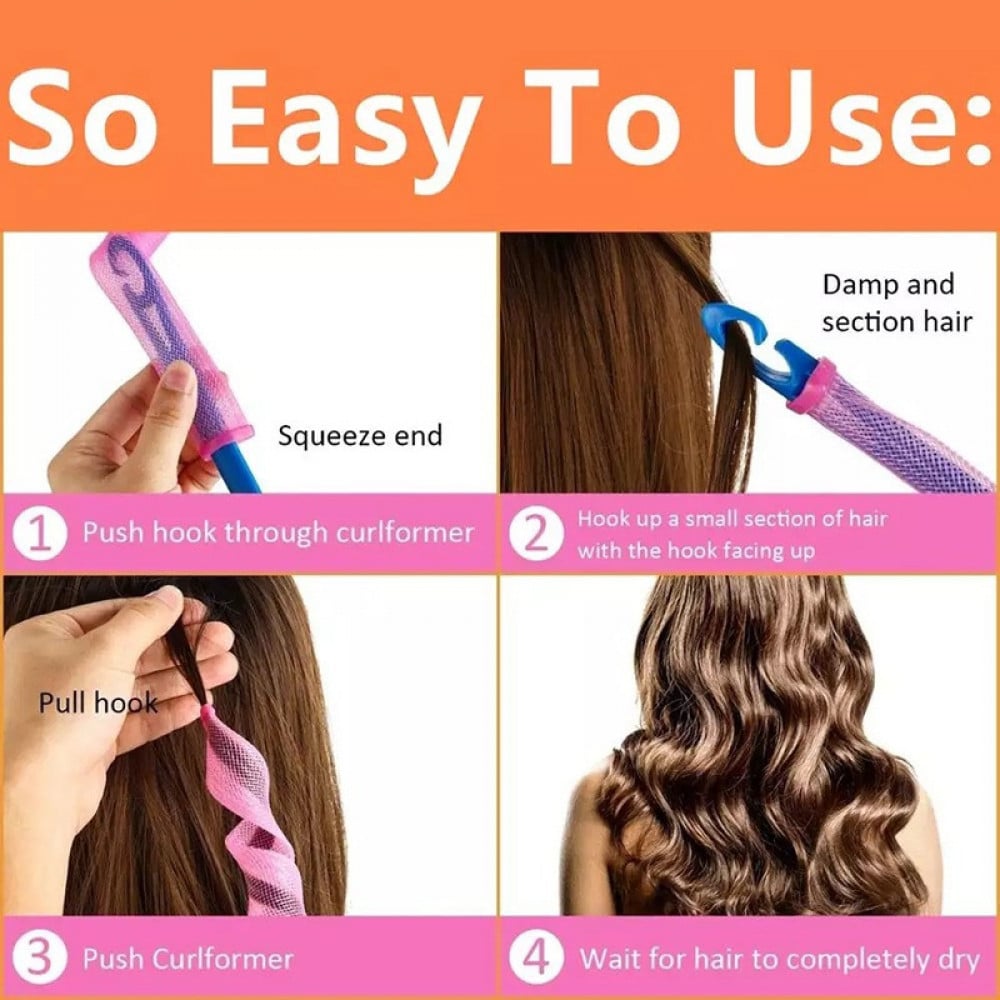 So Easy To Use:

Squeeze end

1 Push hook through curlformer

Damp and section hair

2 Hook up a small section of hair with the hook facing up

Pull hook

3 Push Curlformer

4 Wait for hair to completely dry