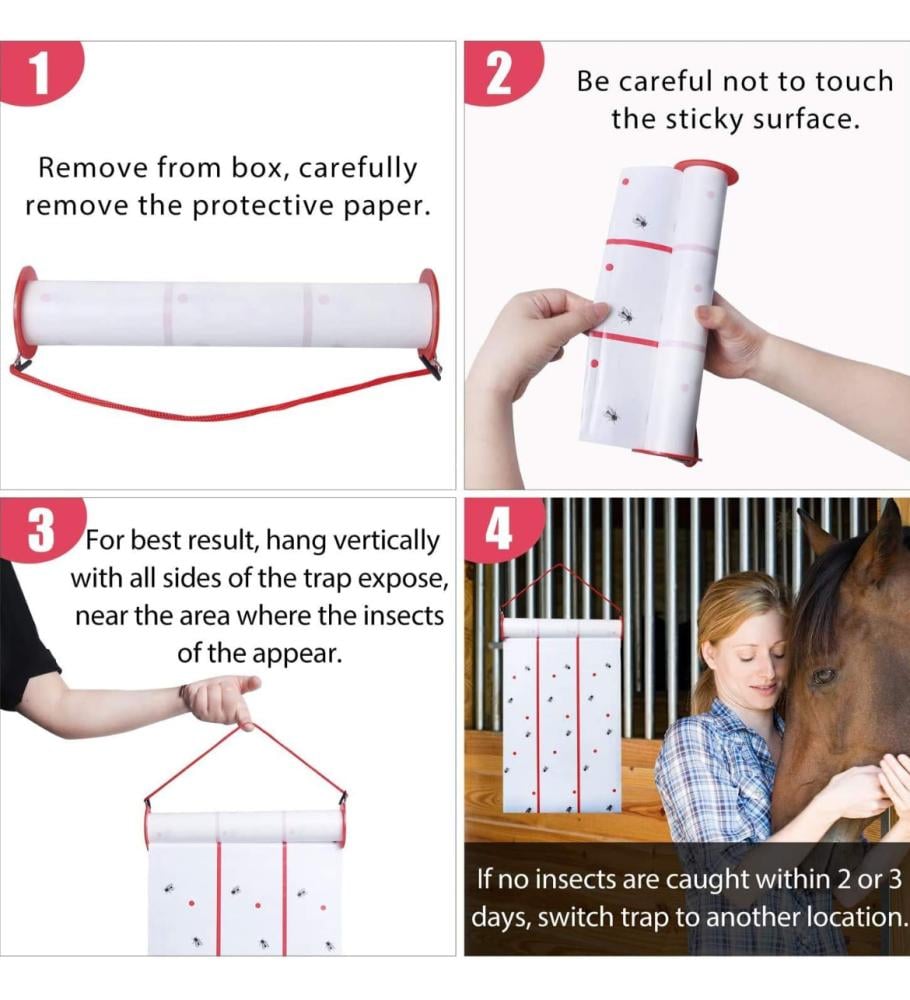 1

Remove from box, carefully remove the protective paper.

2

Be careful not to touch the sticky surface.

3

For best result, hang vertically with all sides of the trap expose, near the area where the insects of the appear.

4

If no insects are caught within 2 or 3 days, switch trap to another location.