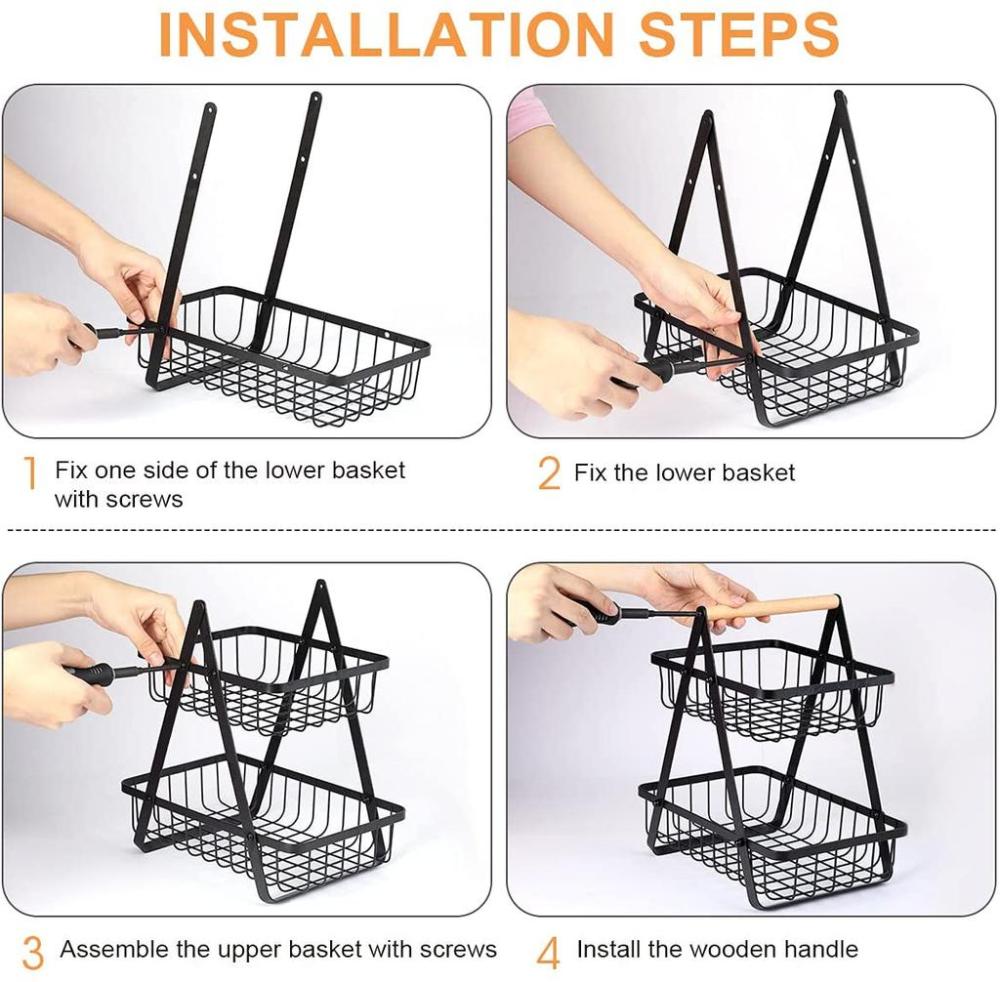 INSTALLATION STEPS

1 Fix one side of the lower basket with screws

2 Fix the lower basket

3 Assemble the upper basket with screws

4 Install the wooden handle