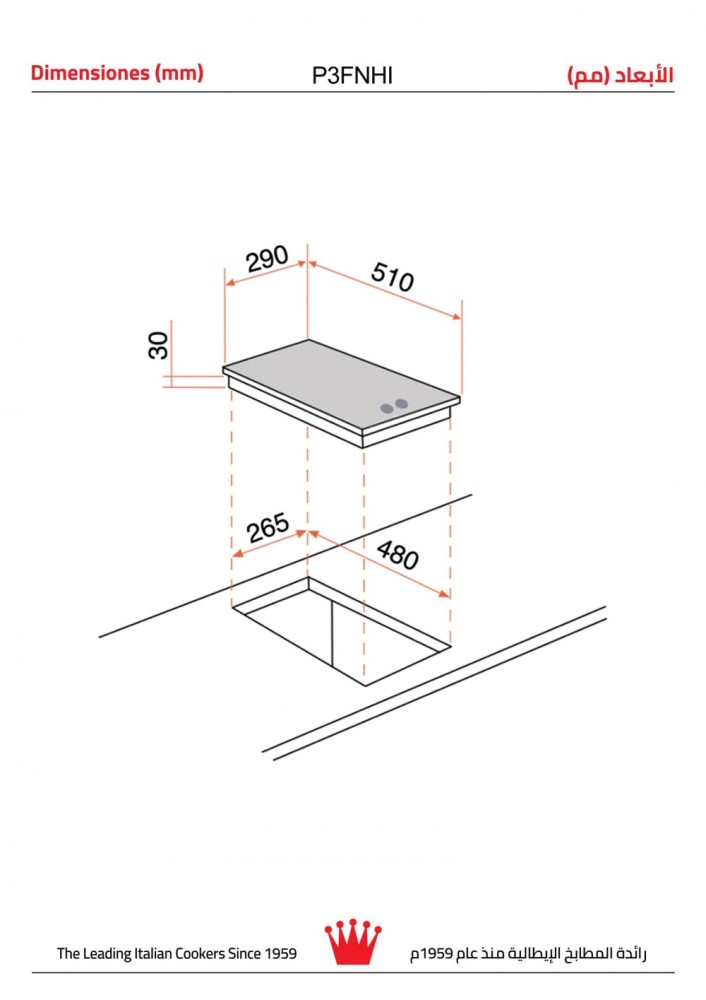 Dimensiones (mm) P3FNHI الأبعاد (مم)

290
510
30
265
480

The Leading Italian Cookers Since 1959 رائدة المطابخ الإيطالية منذ عام 1959م