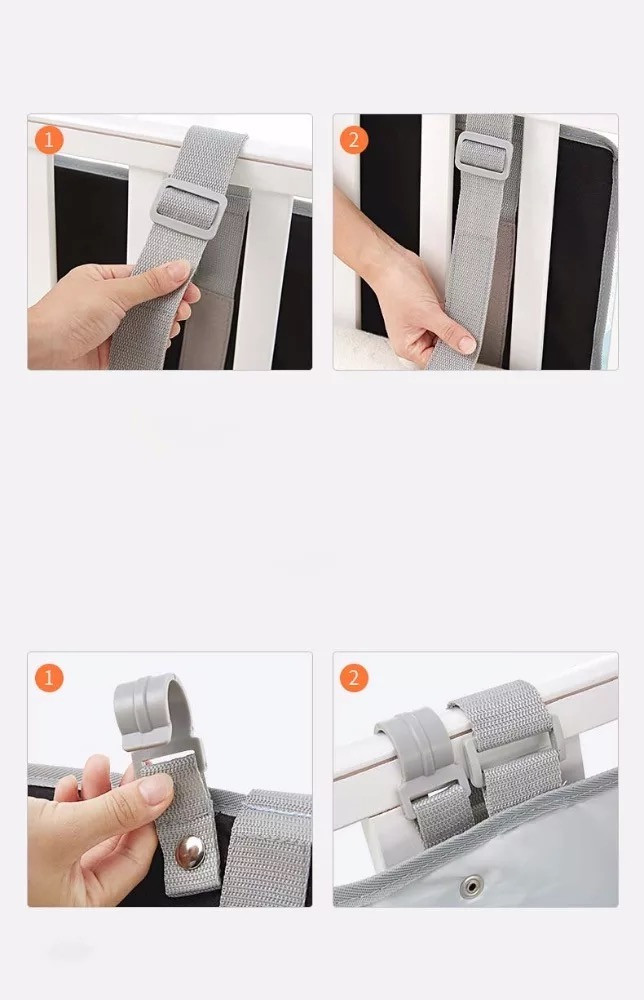 1

2

1

2