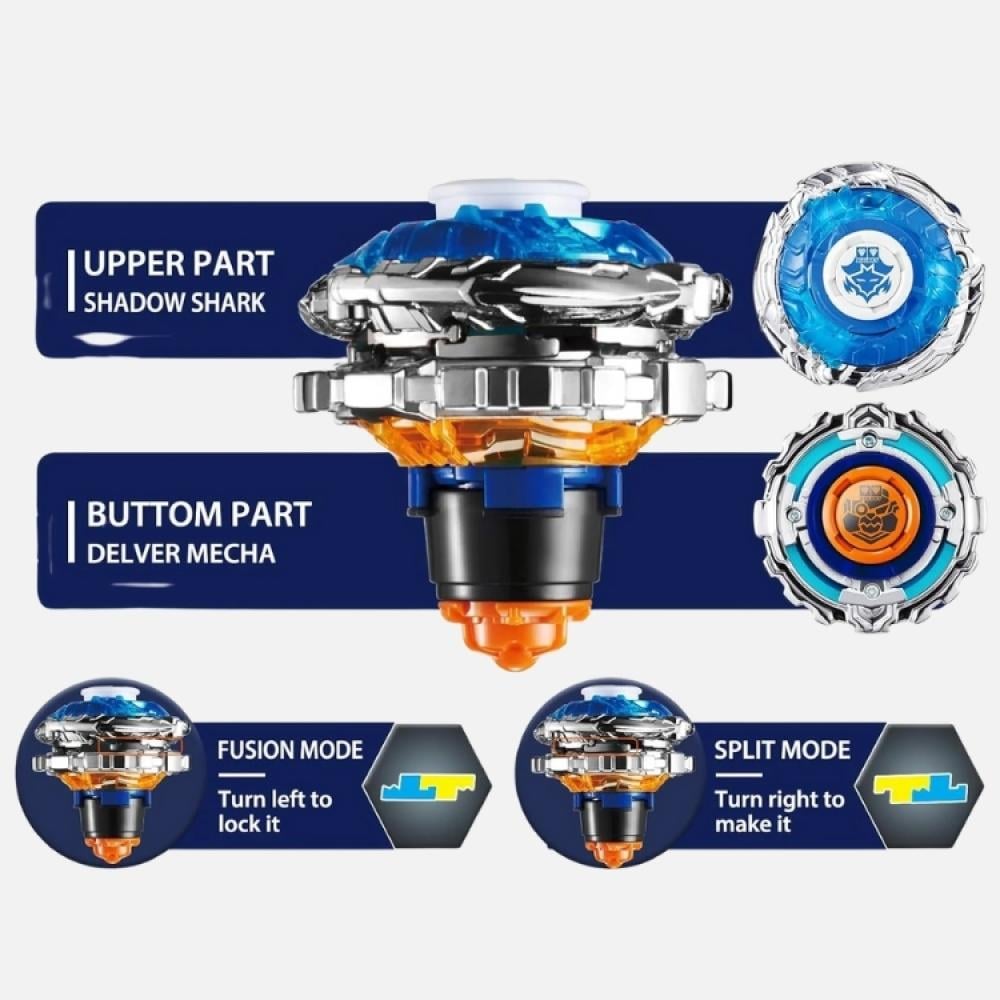 UPPER PART
SHADOW SHARK

BUTTOM PART
DELVER MECHA

FUSION MODE
Turn left to lock it

SPLIT MODE
Turn right to make it