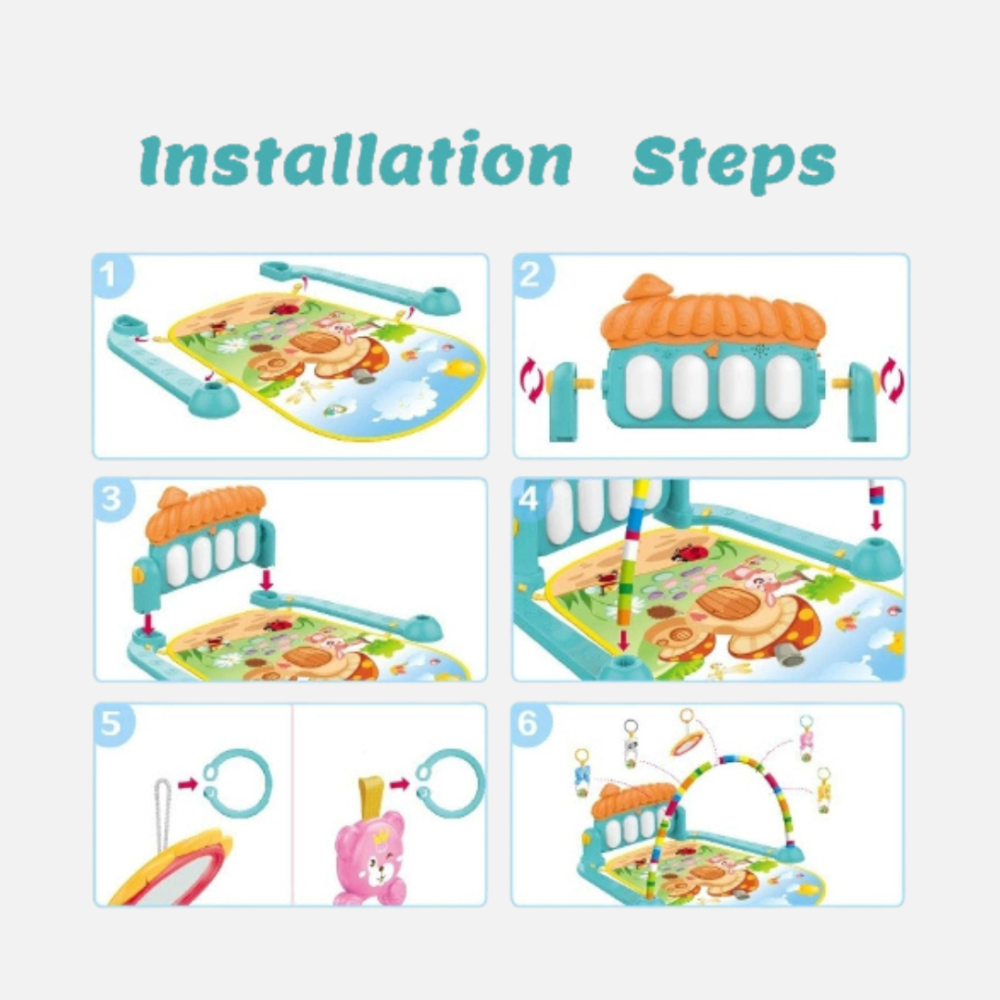 Installation Steps

1

2

3

4

5

6