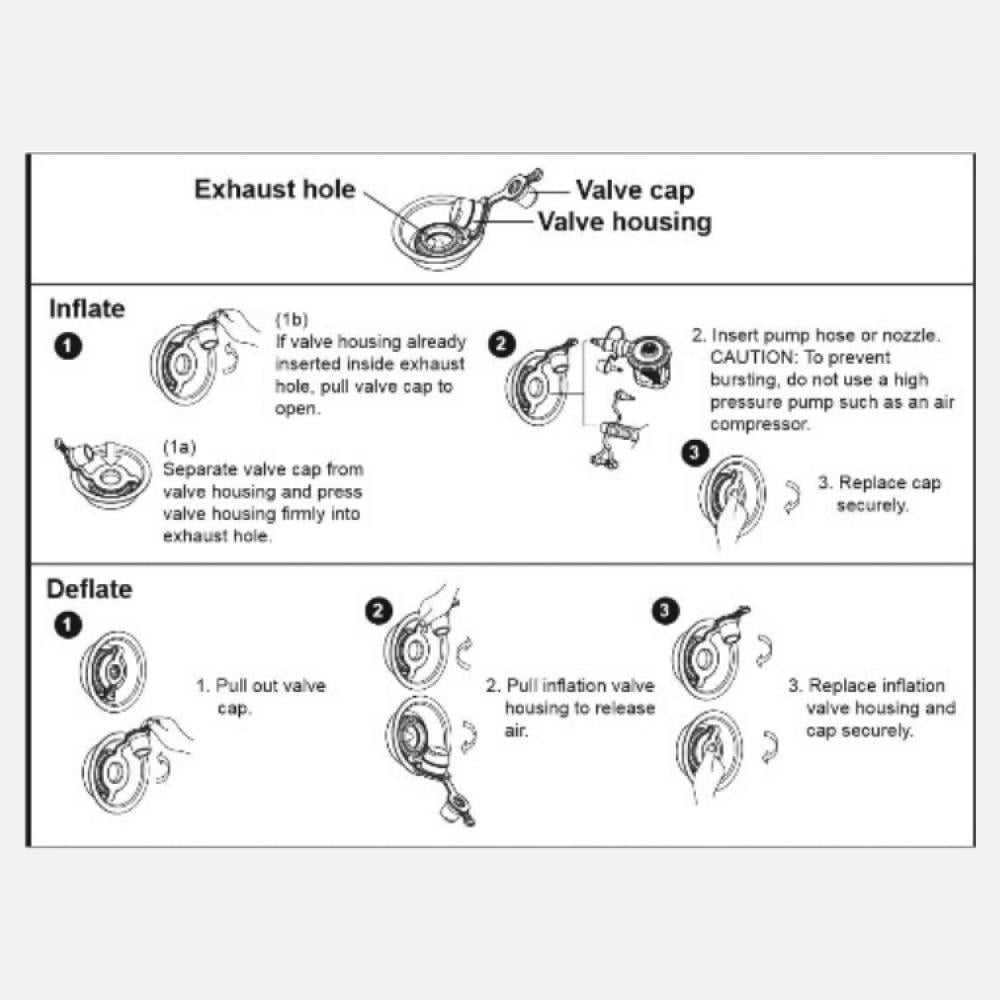 Exhaust hole
Valve cap
Valve housing

Inflate

1

(1b)
If valve housing already inserted inside exhaust hole, pull valve cap to open.

(1a)
Separate valve cap from valve housing and press valve housing firmly into exhaust hole.

2

2. Insert pump hose or nozzle. CAUTION: To prevent bursting, do not use a high pressure pump such as an air compressor.

3

3. Replace cap securely.

Deflate

1

1. Pull out valve cap.

2

2. Pull inflation valve housing to release air.

3

3. Replace inflation valve housing and cap securely.