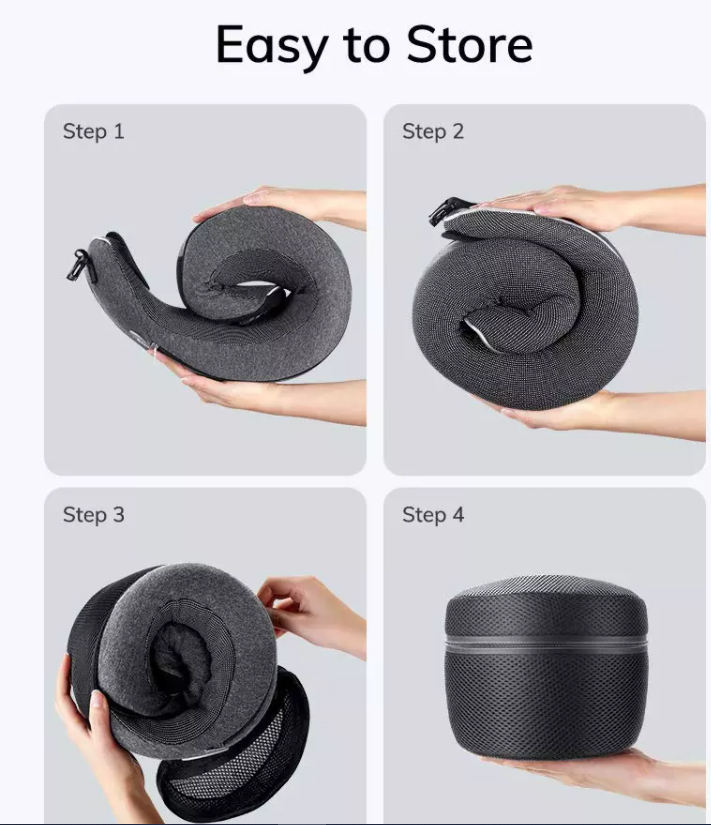 Easy to Store

Step 1

Step 2

Step 3

Step 4