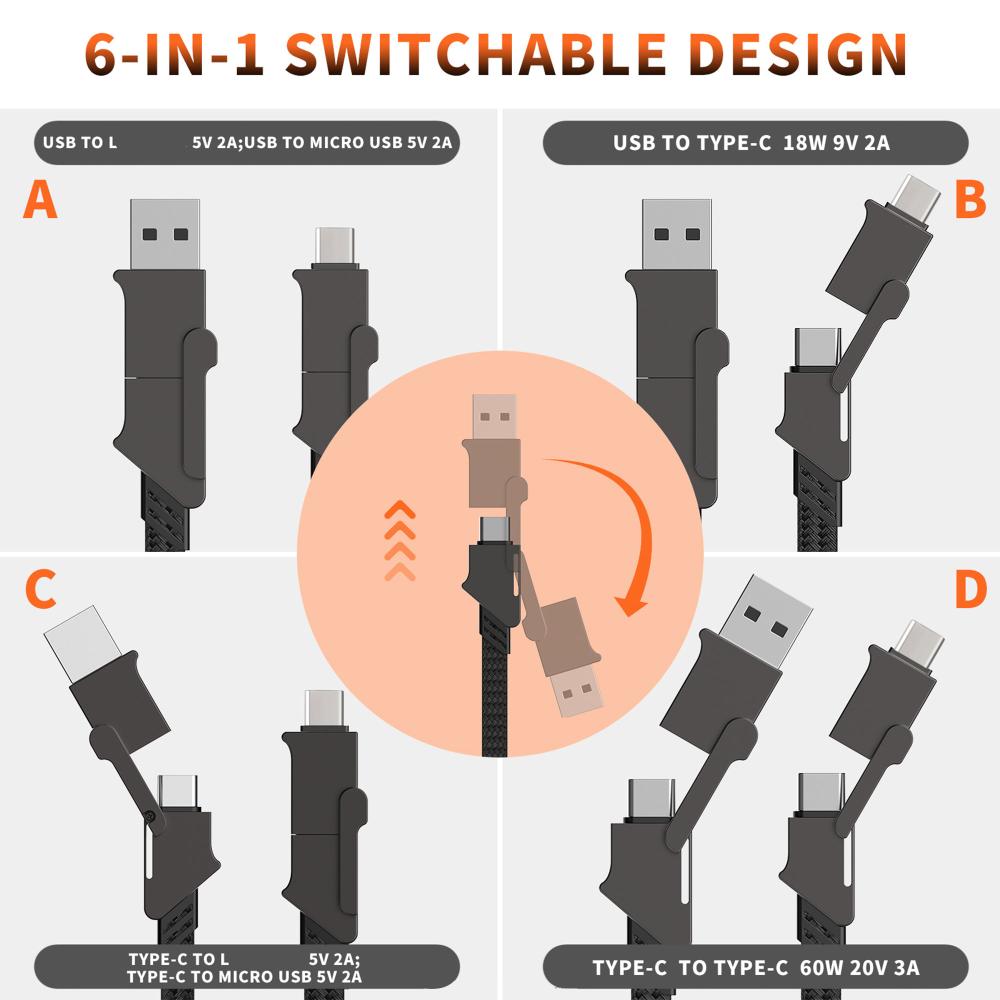 6-IN-1 SWITCHABLE DESIGN

USB TO L 5V 2A;USB TO MICRO USB 5V 2A

A

USB TO TYPE-C 18W 9V 2A

B

C

D

TYPE-C TO L 5V 2A;
TYPE-C TO MICRO USB 5V 2A

TYPE-C TO TYPE-C 60W 20V 3A