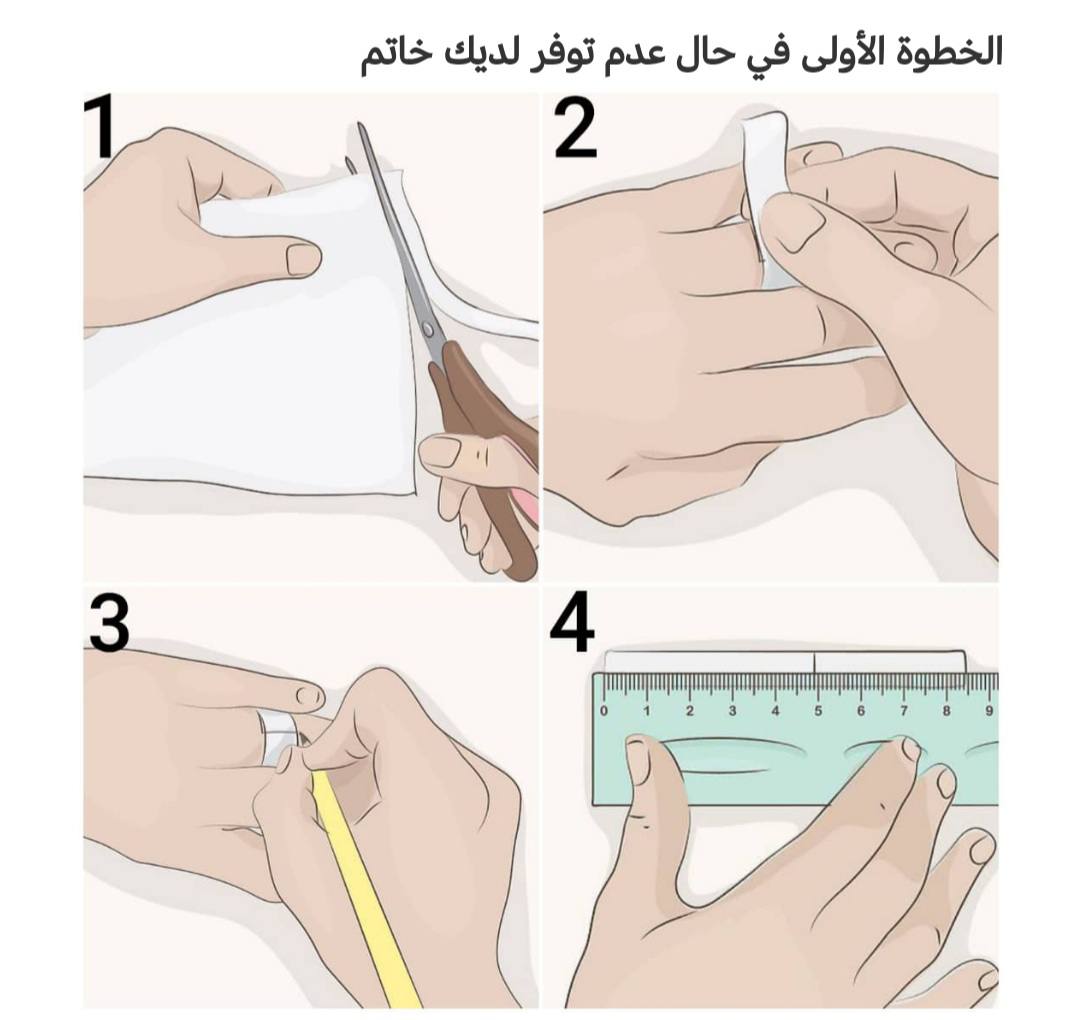 الخطوة الأولى في حال عدم توفر لديك خاتم

1

2

3

4

0 1 2 3 4 5 6 7 8 9