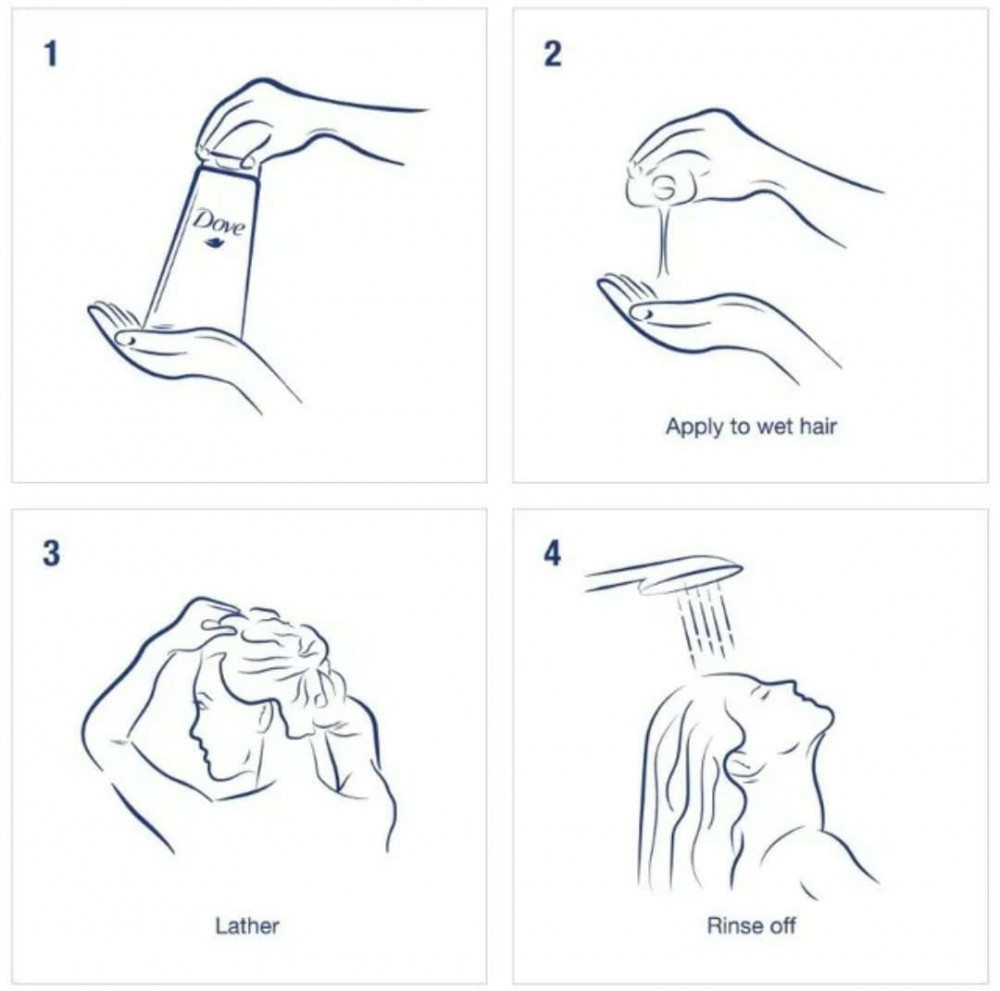 1

Dove

2

Apply to wet hair

3

Lather

4

Rinse off