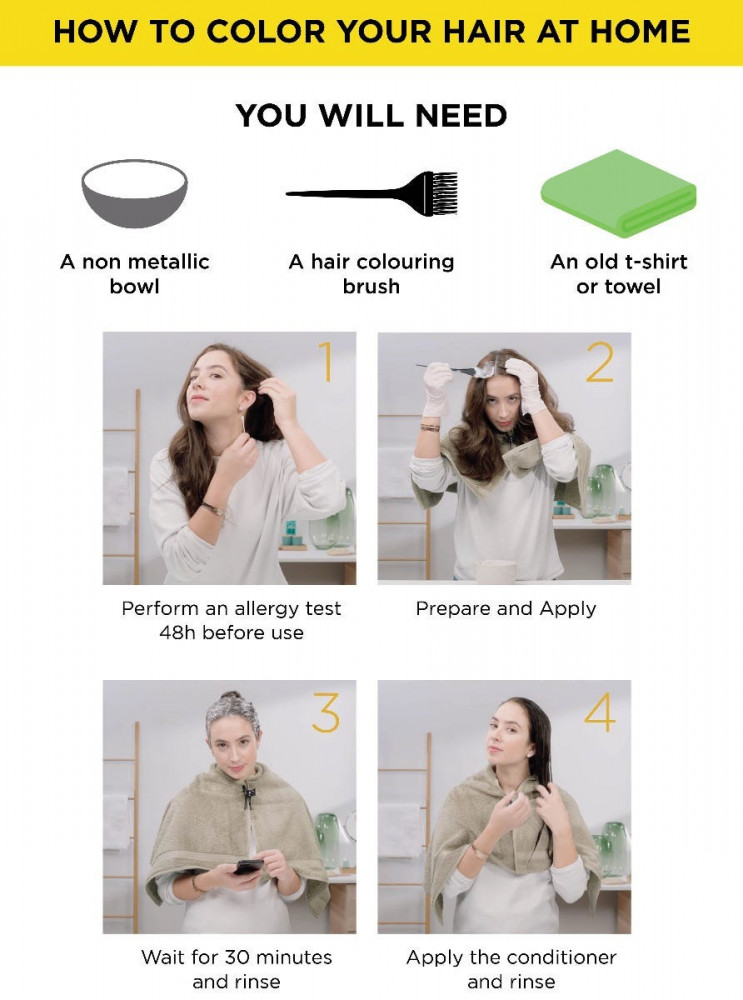 HOW TO COLOR YOUR HAIR AT HOME

YOU WILL NEED

A non metallic bowl

A hair colouring brush

An old t-shirt or towel

1

Perform an allergy test 48h before use

2

Prepare and Apply

3

Wait for 30 minutes and rinse

4

Apply the conditioner and rinse