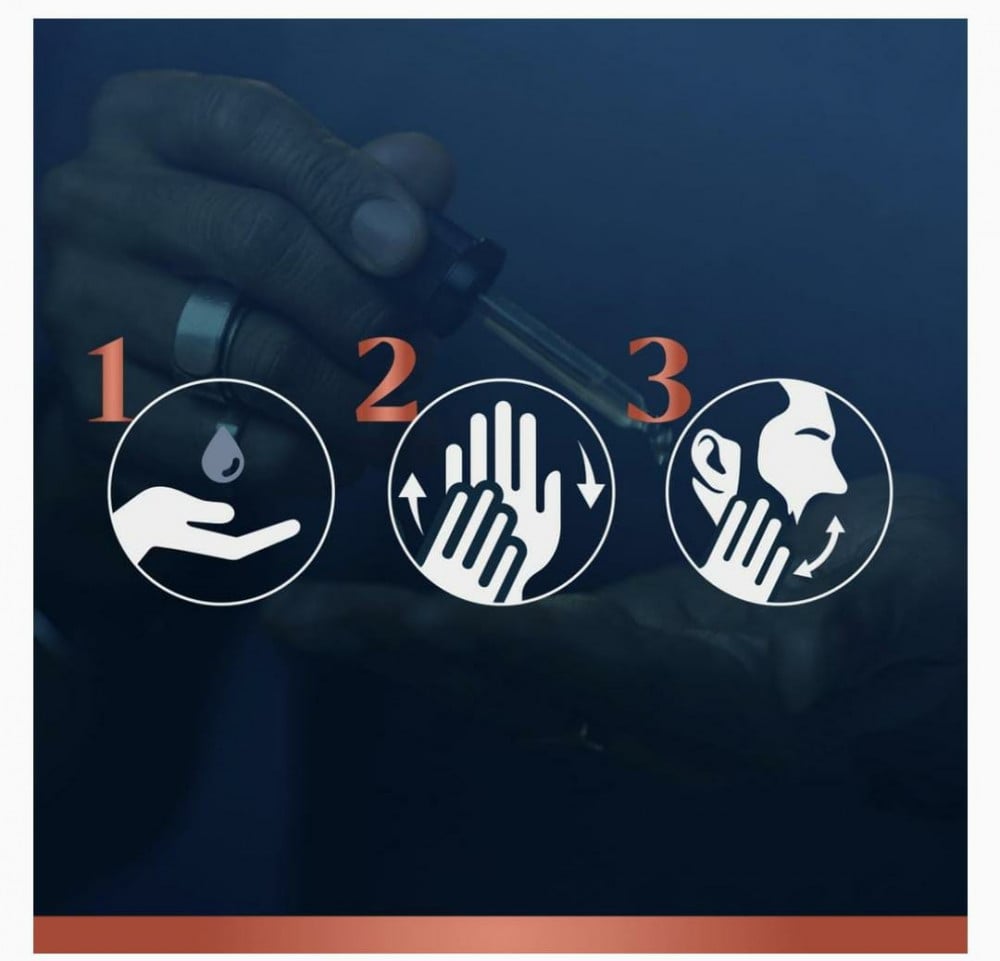 1

2

3