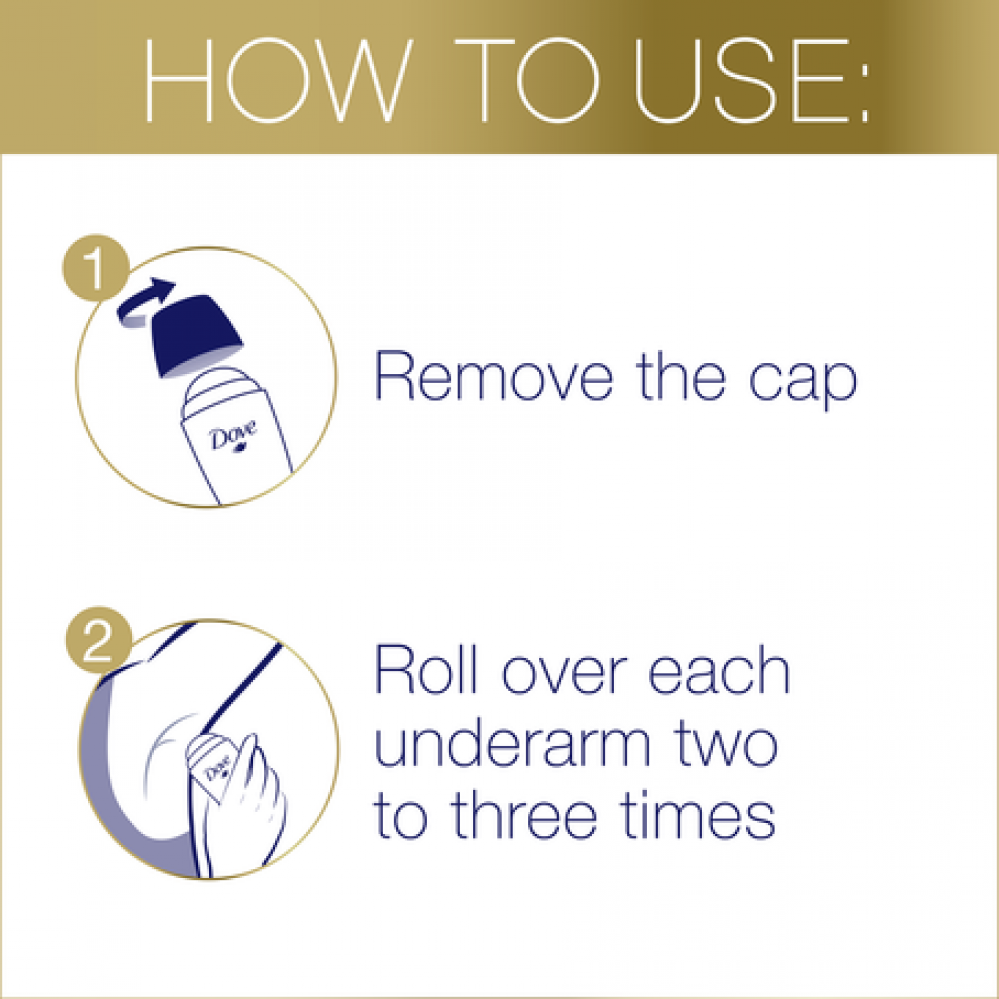 HOW TO USE:

1

Dove

Remove the cap

2

Dove

Roll over each underarm two to three times