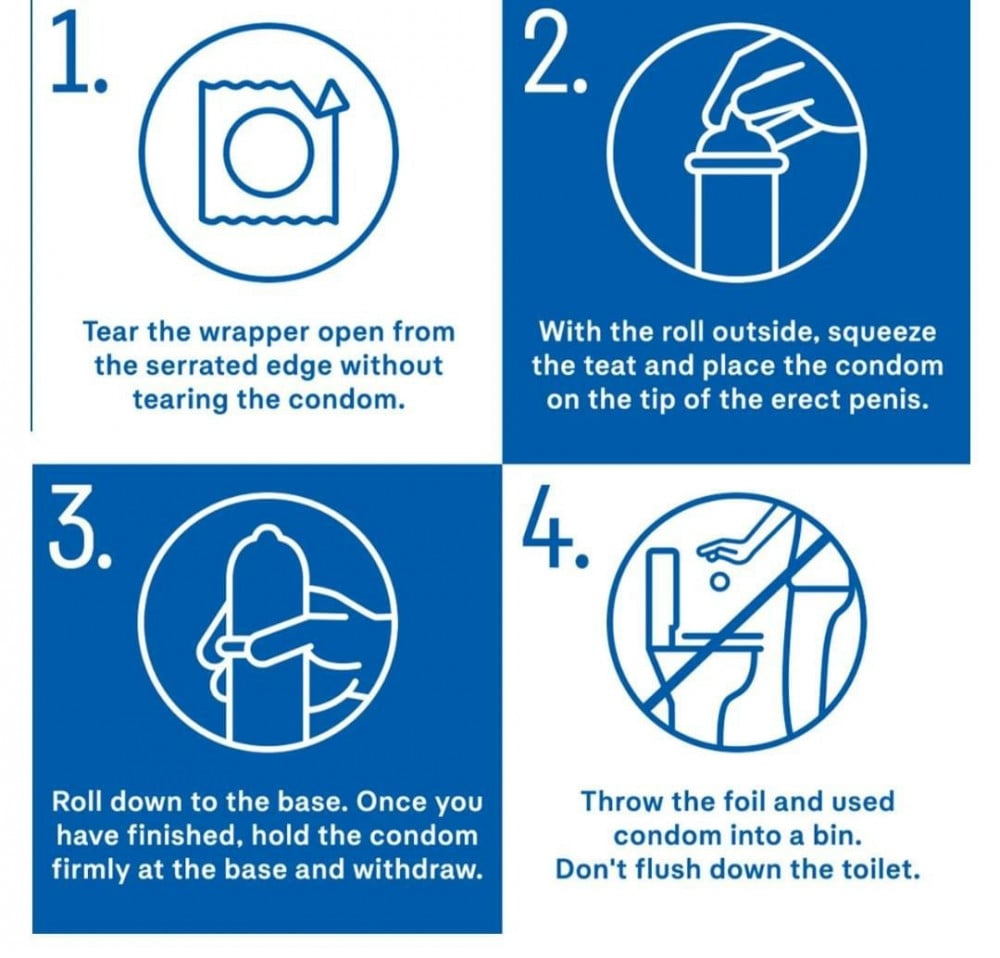 1.

Tear the wrapper open from the serrated edge without tearing the condom.

2.

With the roll outside, squeeze the teat and place the condom on the tip of the erect penis.

3.

Roll down to the base. Once you have finished, hold the condom firmly at the base and withdraw.

4.

Throw the foil and used condom into a bin.
Don't flush down the toilet.