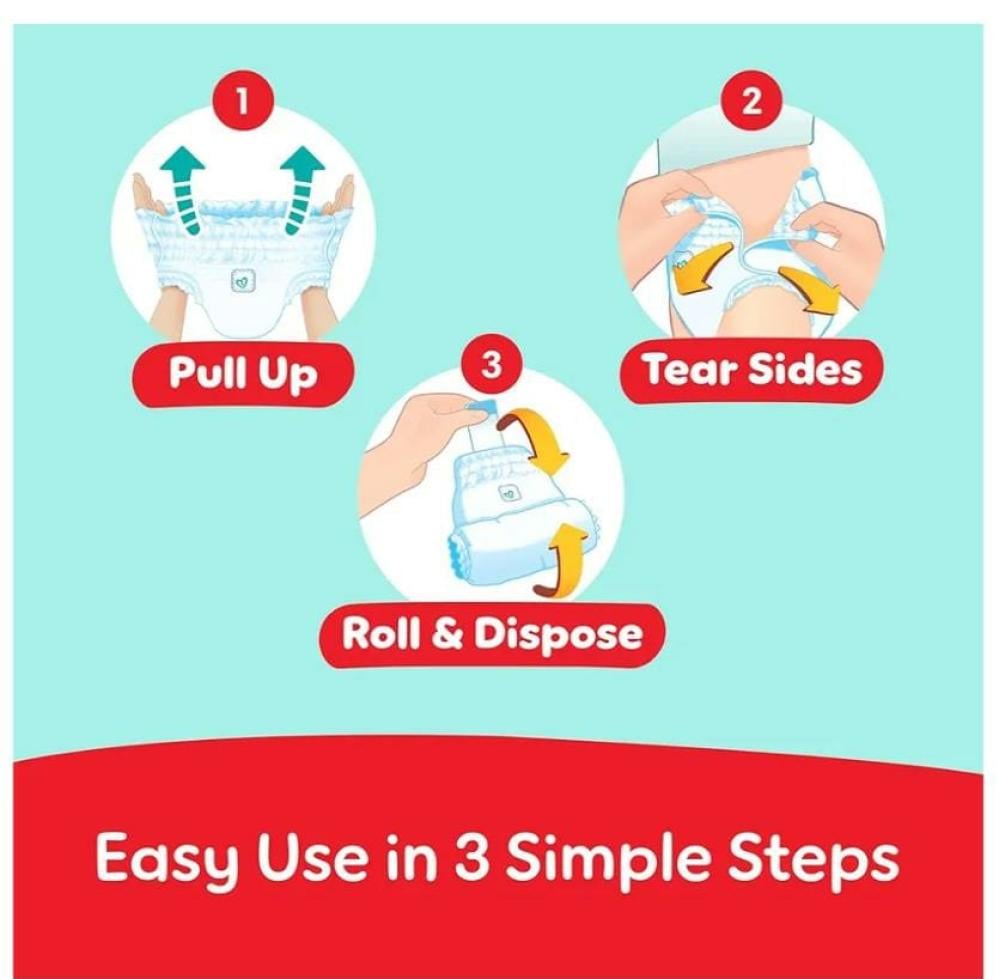 1
Pull Up

2
Tear Sides

3
Roll & Dispose

Easy Use in 3 Simple Steps