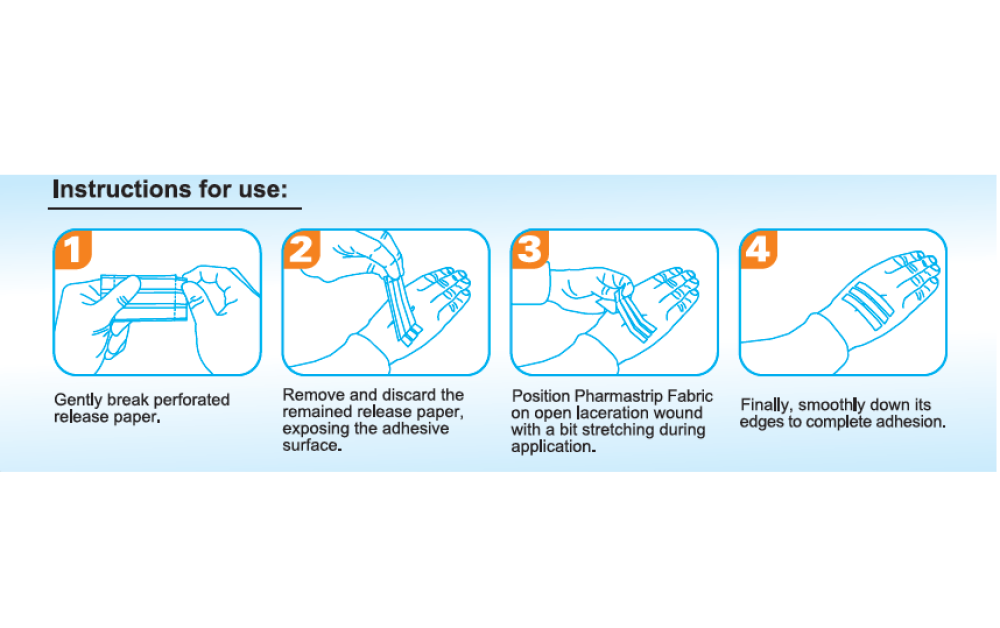 Instructions for use:

1

Gently break perforated release paper.

2

Remove and discard the remained release paper, exposing the adhesive surface.

3

Position Pharmastrip Fabric on open laceration wound with a bit stretching during application.

4

Finally, smoothly down its edges to complete adhesion.