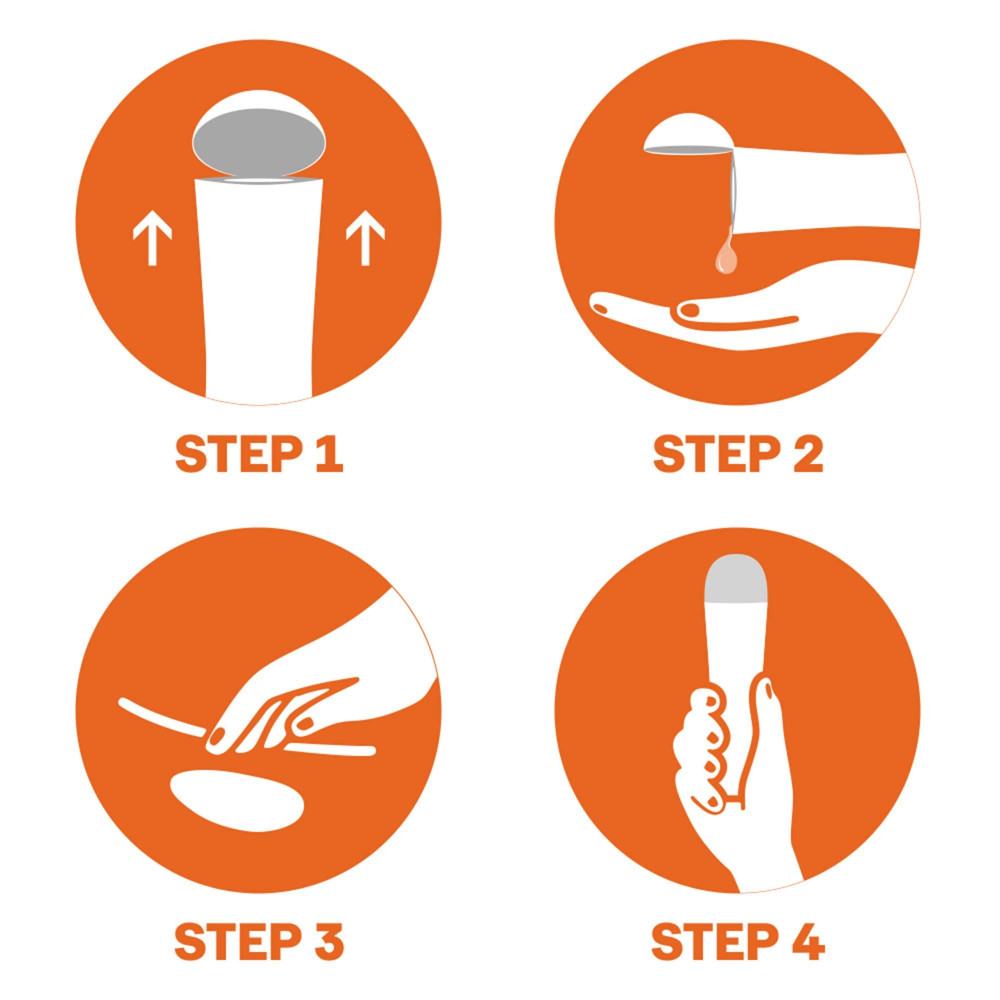 STEP 1

STEP 2

STEP 3

STEP 4