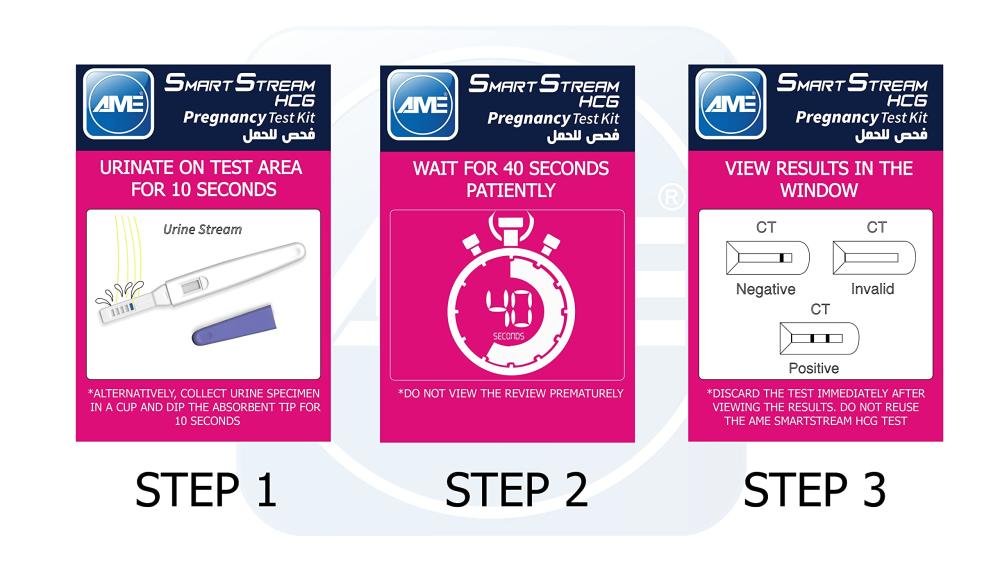 AME

SMART STREAM HCG
Pregnancy Test Kit
فحص للحمل

URINATE ON TEST AREA FOR 10 SECONDS

Urine Stream

*ALTERNATIVELY, COLLECT URINE SPECIMEN IN A CUP AND DIP THE ABSORBENT TIP FOR 10 SECONDS

STEP 1

AME

SMART STREAM HCG
Pregnancy Test Kit
فحص للحمل

WAIT FOR 40 SECONDS PATIENTLY

40
SECONDS

*DO NOT VIEW THE REVIEW PREMATURELY

STEP 2

AME

SMART STREAM HCG
Pregnancy Test Kit
فحص للحمل

VIEW RESULTS IN THE WINDOW

CT
Negative

CT
Invalid

CT
Positive

*DISCARD THE TEST IMMEDIATELY AFTER VIEWING THE RESULTS. DO NOT REUSE THE AME SMARTSTREAM HCG TEST

STEP 3

®