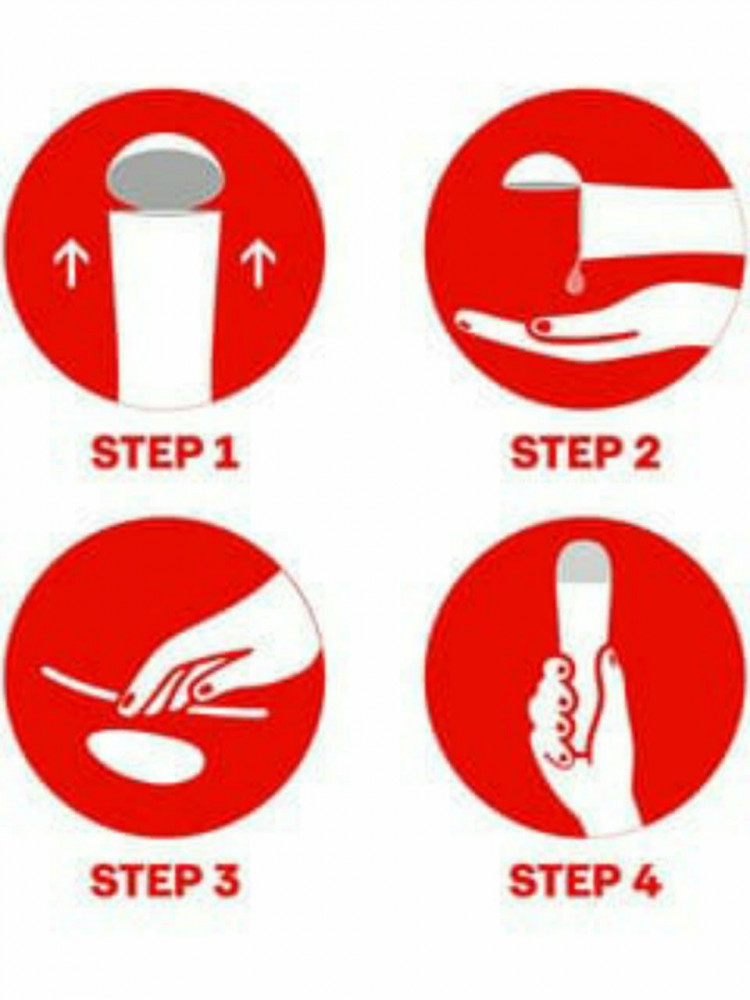 STEP 1

STEP 2

STEP 3

STEP 4