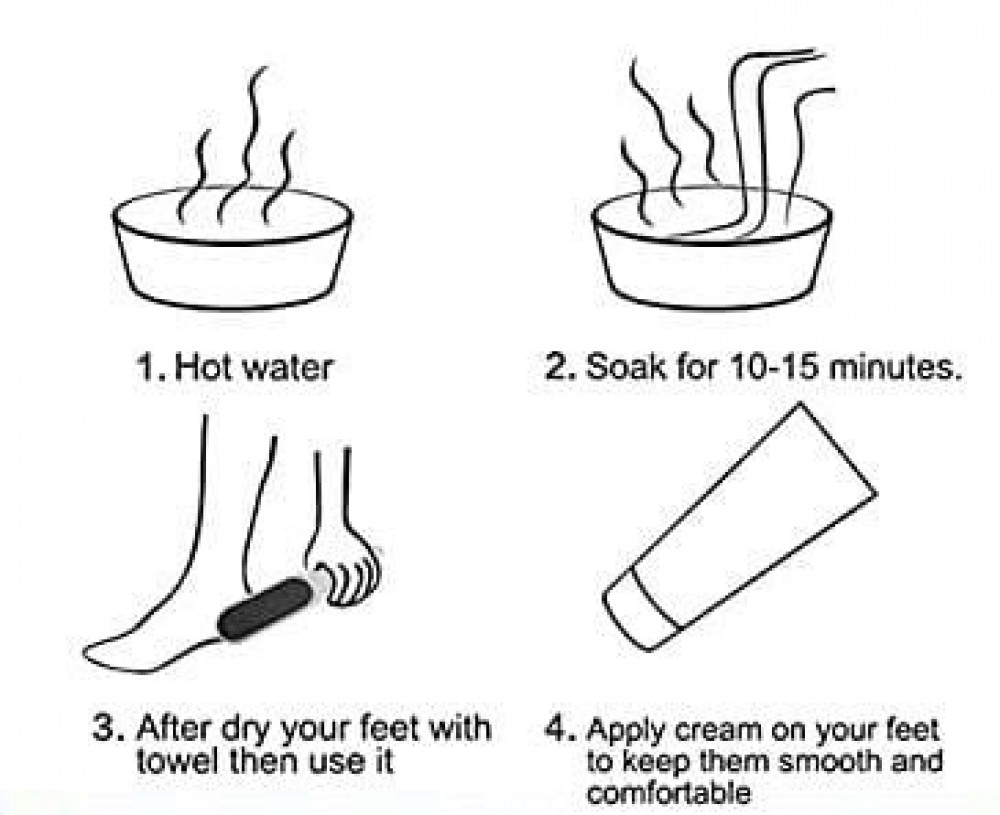 1. Hot water

2. Soak for 10-15 minutes.

3. After dry your feet with towel then use it

4. Apply cream on your feet to keep them smooth and comfortable