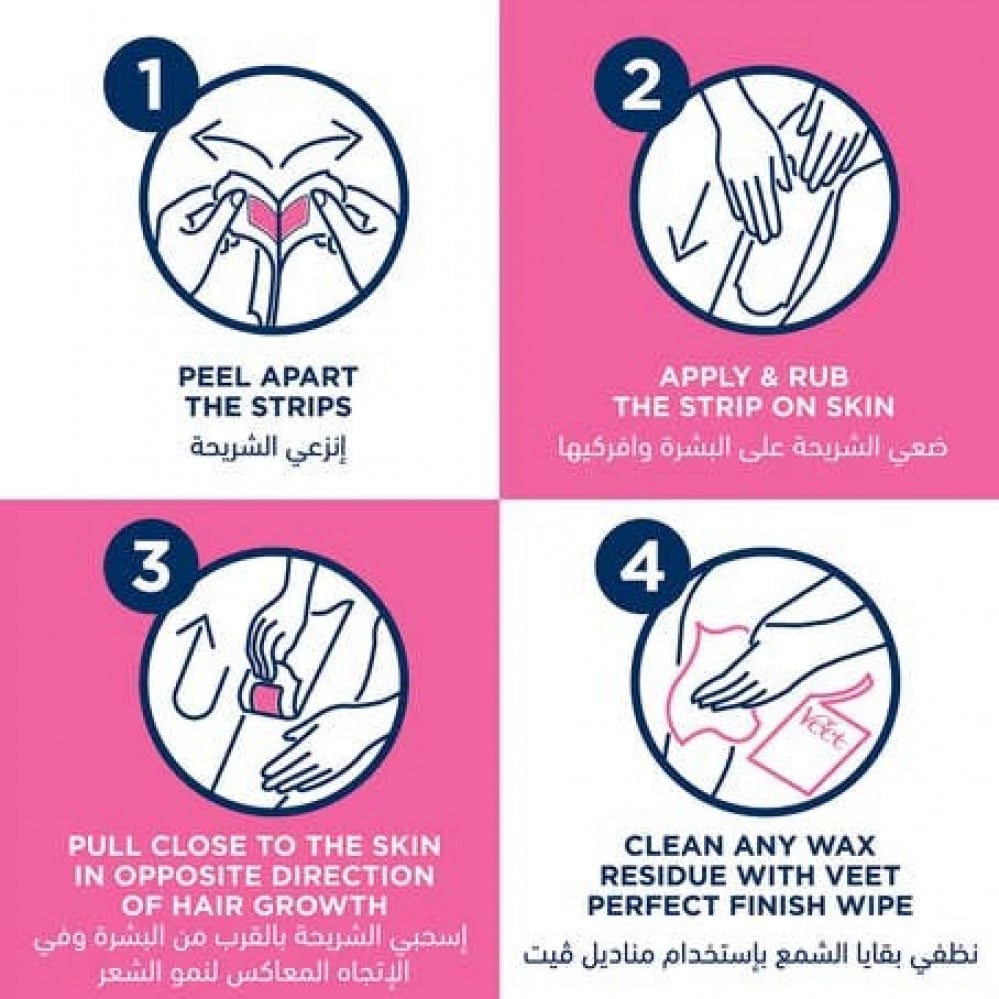 1

PEEL APART THE STRIPS
إنزعي الشريحة

2

APPLY & RUB THE STRIP ON SKIN
ضعي الشريحة على البشرة وافركيها

3

PULL CLOSE TO THE SKIN IN OPPOSITE DIRECTION OF HAIR GROWTH
إسحبي الشريحة بالقرب من البشرة وفي الإتجاه المعاكس لنمو الشعر

4

Veet

CLEAN ANY WAX RESIDUE WITH VEET PERFECT FINISH WIPE
نظفي بقايا الشمع بإستخدام مناديل ڤيت