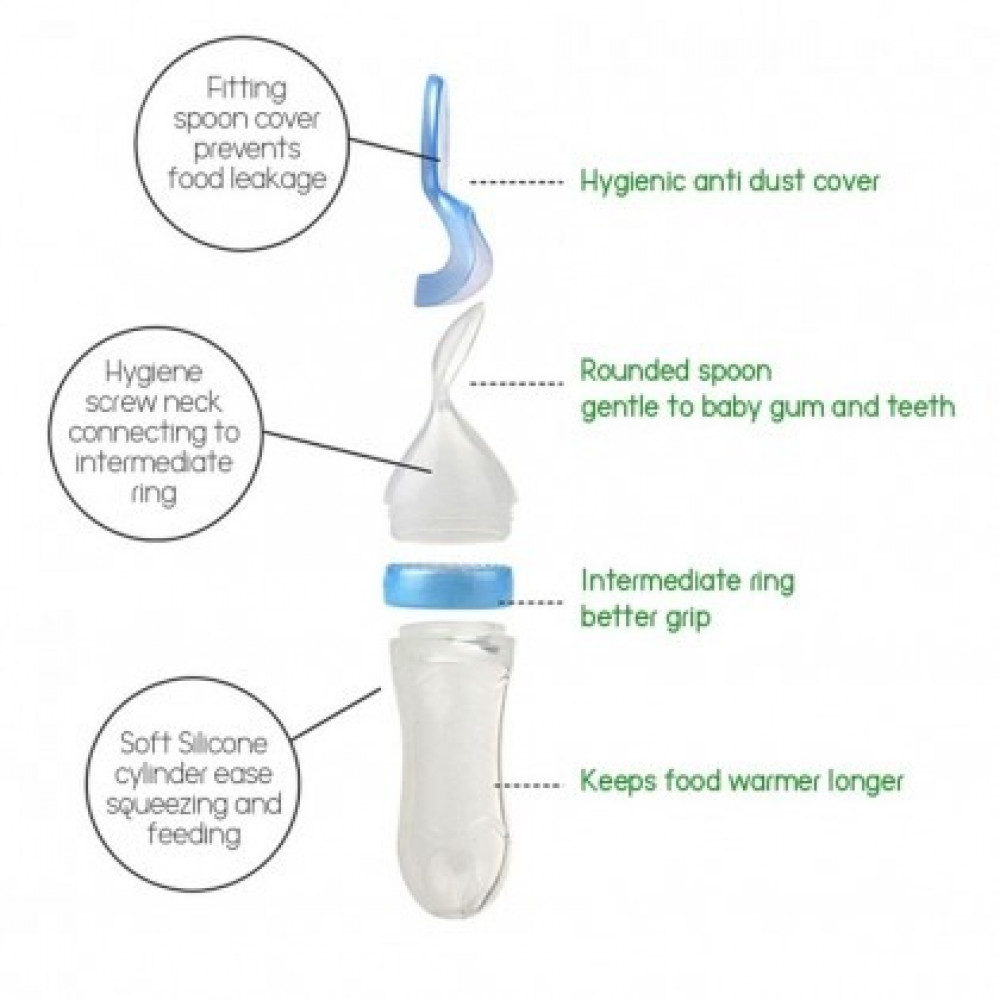 Fitting spoon cover prevents food leakage

Hygienic anti dust cover

Hygiene screw neck connecting to intermediate ring

Rounded spoon gentle to baby gum and teeth

Intermediate ring better grip

Soft Silicone cylinder ease squeezing and feeding

Keeps food warmer longer