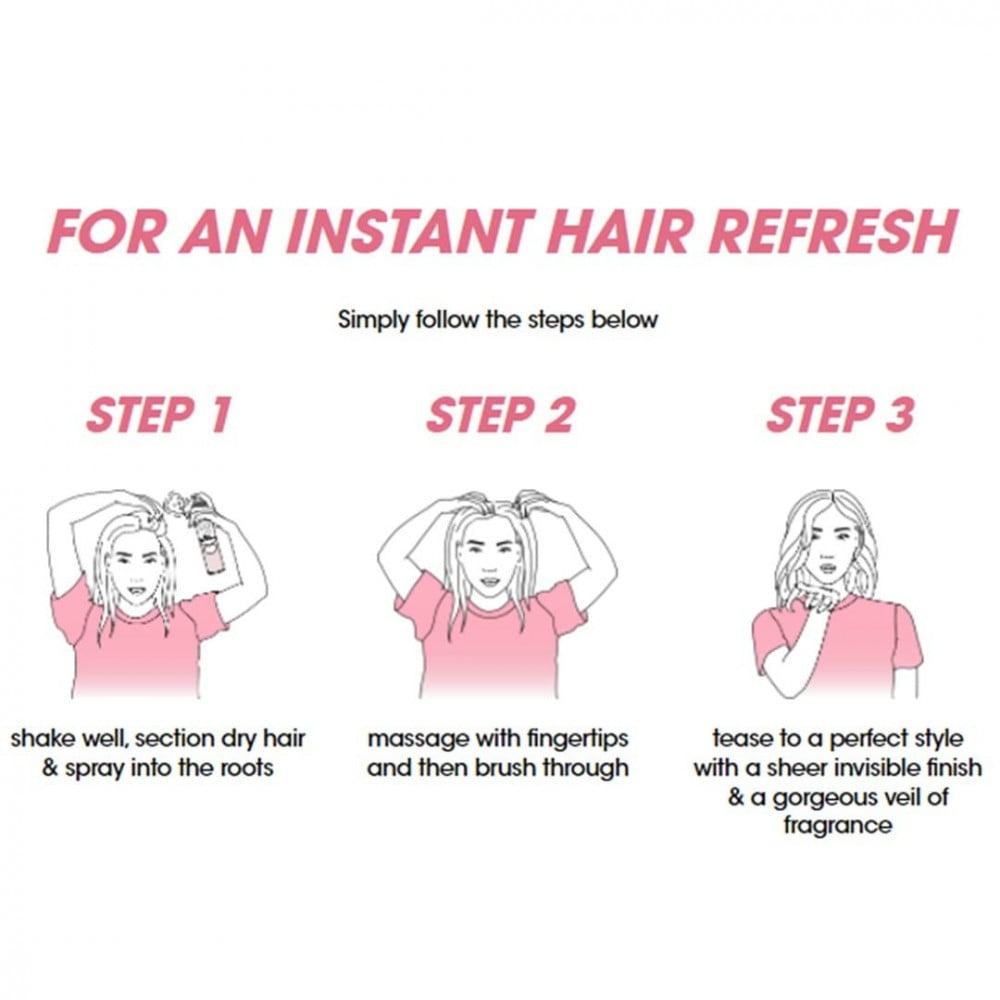 FOR AN INSTANT HAIR REFRESH

Simply follow the steps below

STEP 1

shake well, section dry hair & spray into the roots

STEP 2

massage with fingertips and then brush through

STEP 3

tease to a perfect style with a sheer invisible finish & a gorgeous veil of fragrance