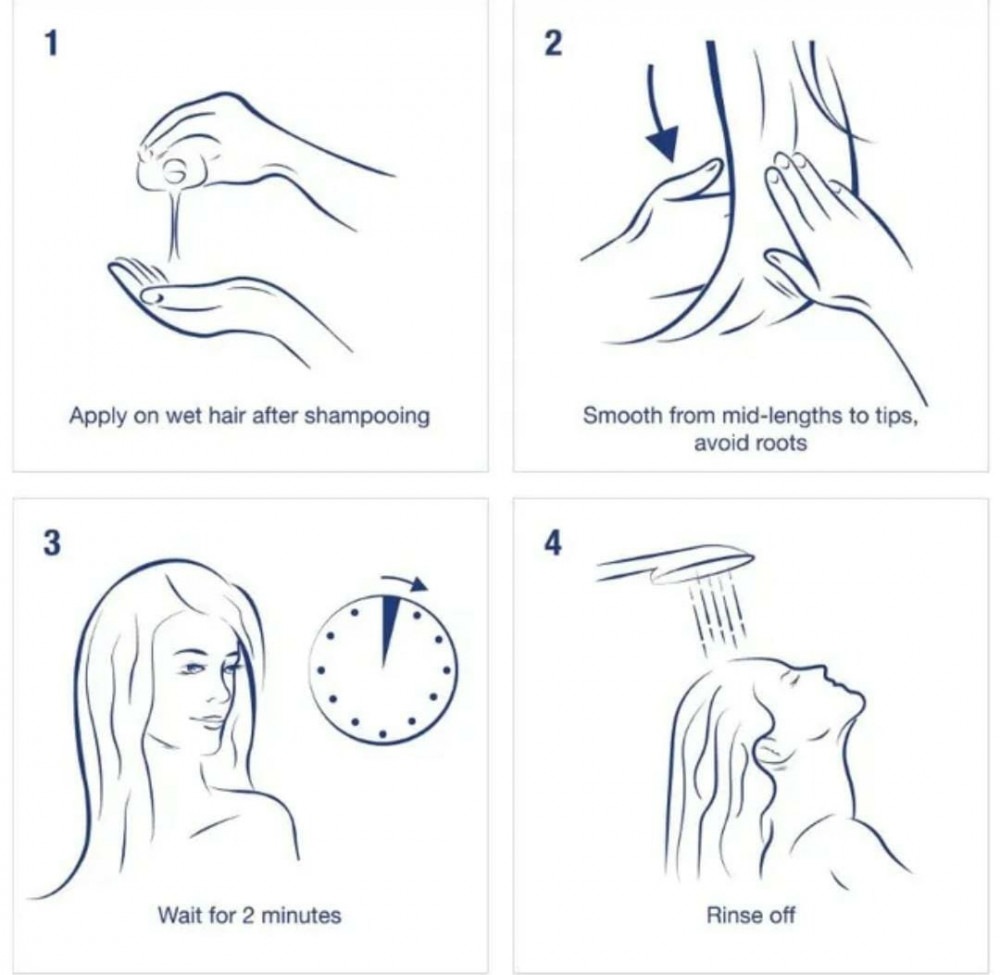 1

Apply on wet hair after shampooing

2

Smooth from mid-lengths to tips, avoid roots

3

Wait for 2 minutes

4

Rinse off