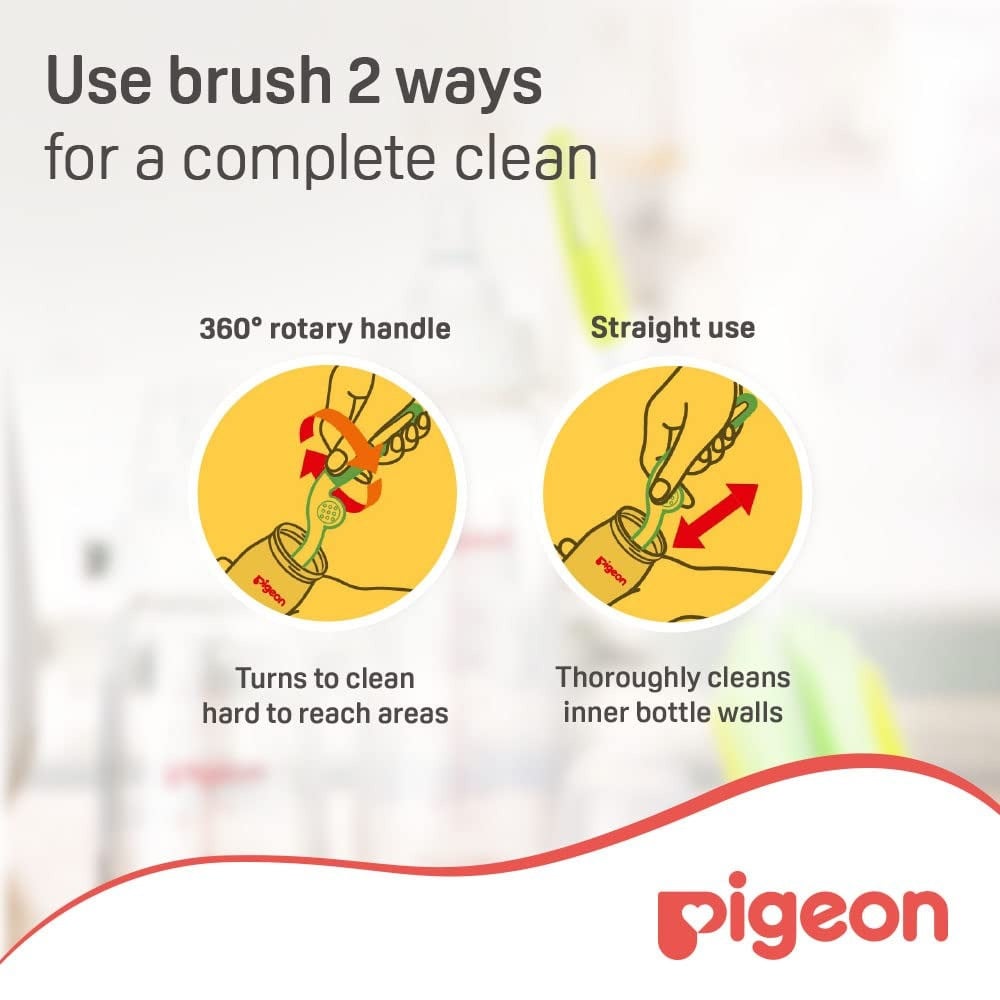 Use brush 2 ways
for a complete clean

360° rotary handle

pigeon

Turns to clean hard to reach areas

Straight use

pigeon

Thoroughly cleans inner bottle walls

pigeon