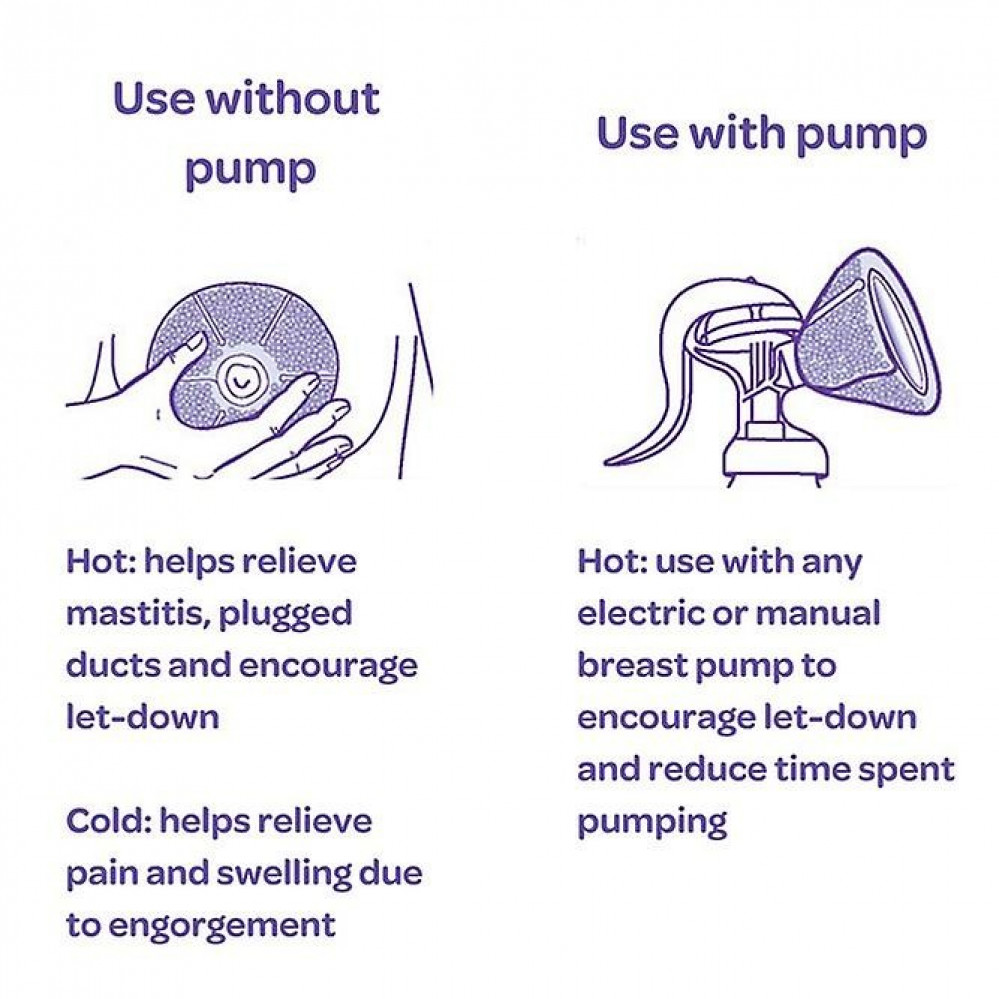 Use without pump

Hot: helps relieve mastitis, plugged ducts and encourage let-down

Cold: helps relieve pain and swelling due to engorgement

Use with pump

Hot: use with any electric or manual breast pump to encourage let-down and reduce time spent pumping